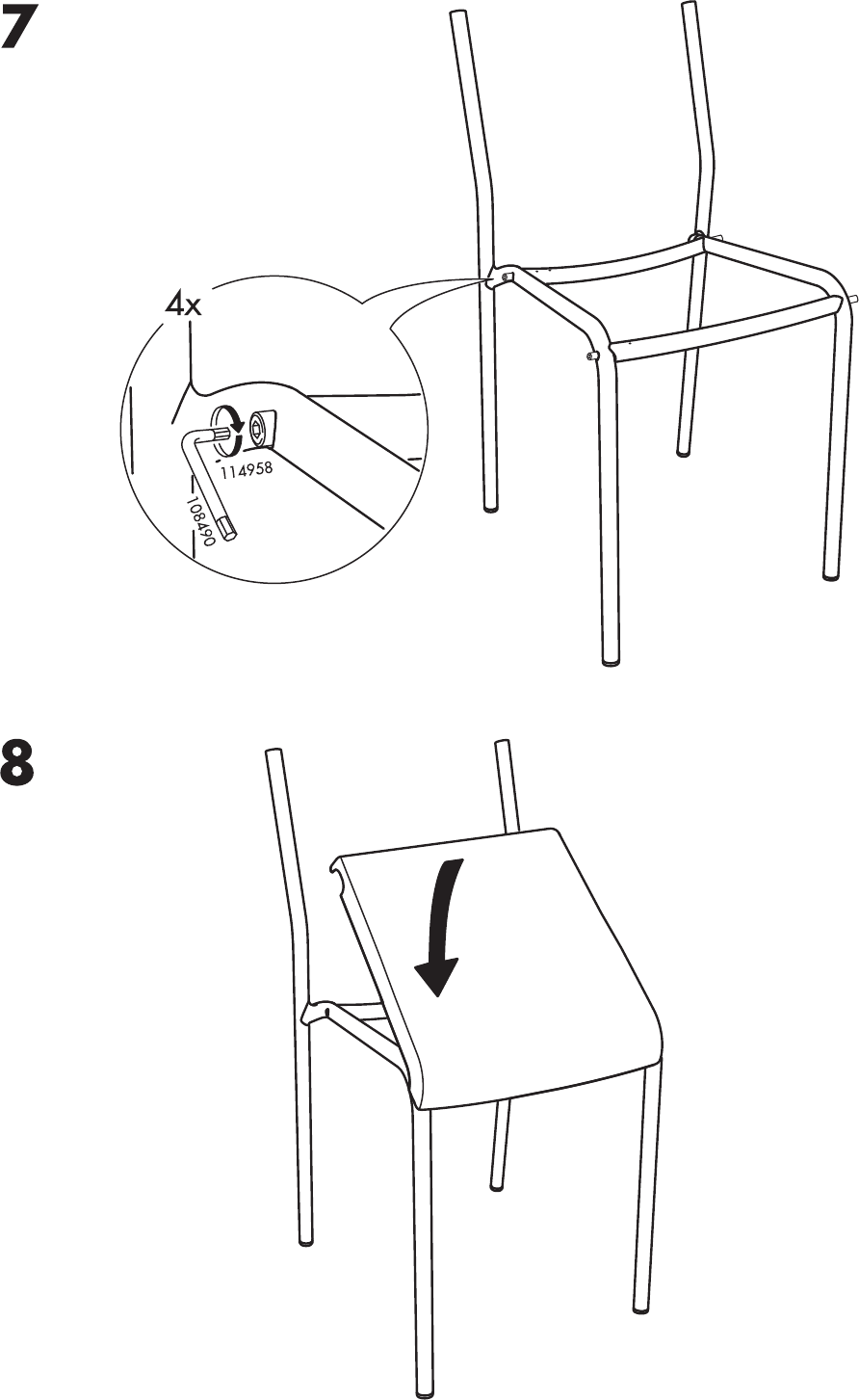 7

4x

114958

108490

8