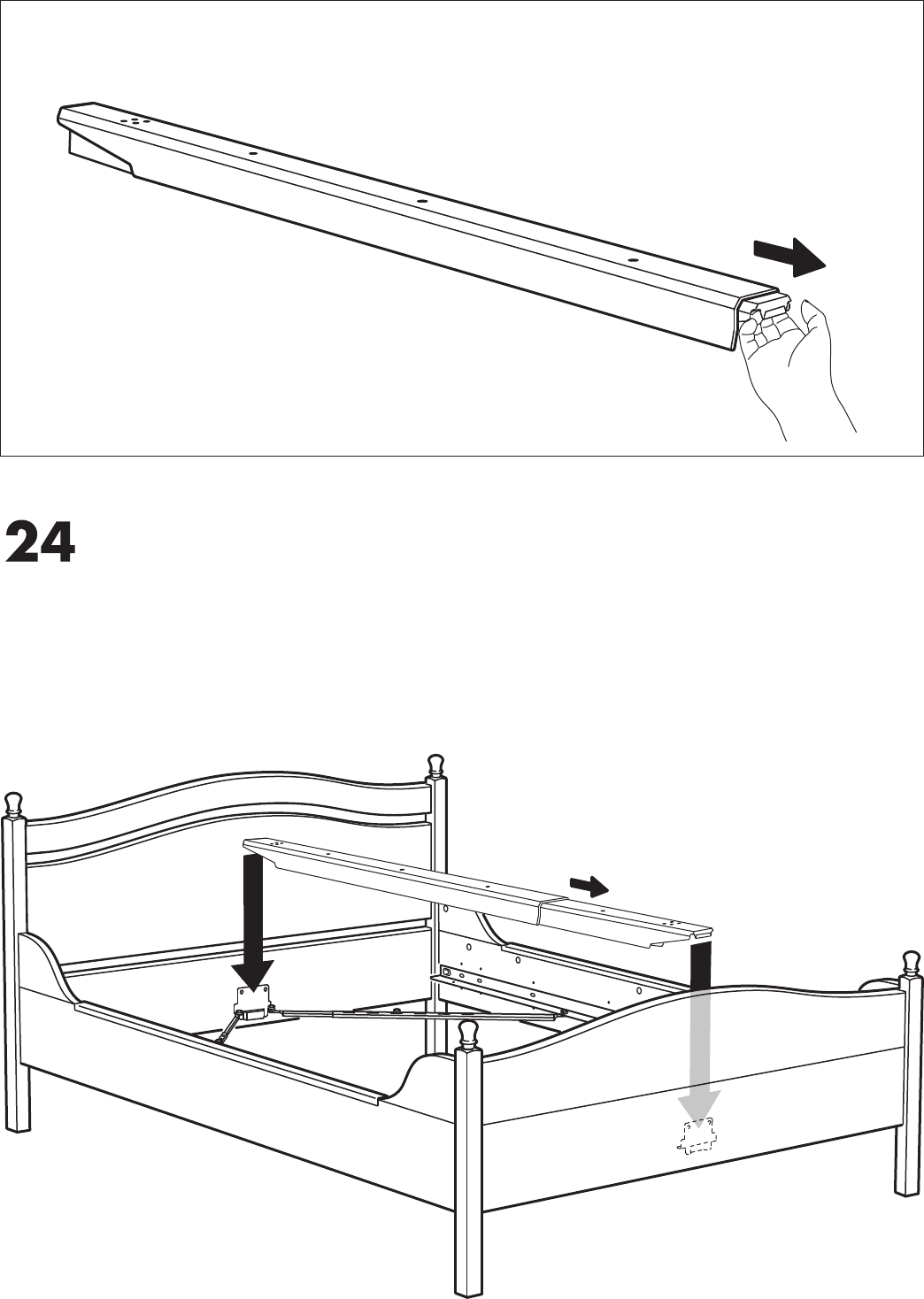 24