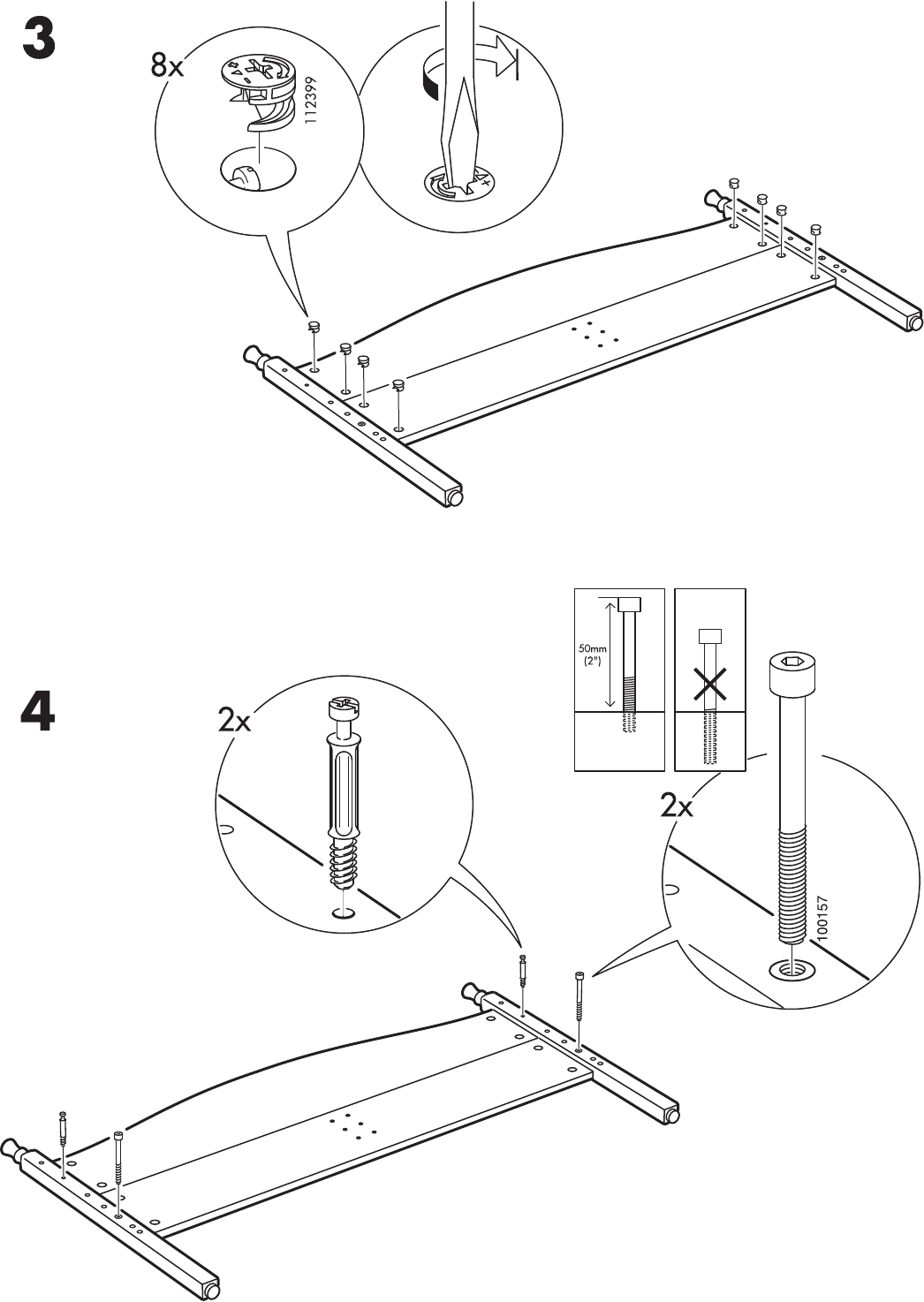 3

8x

112399

4

2x

50mm
(2")

2x

100157