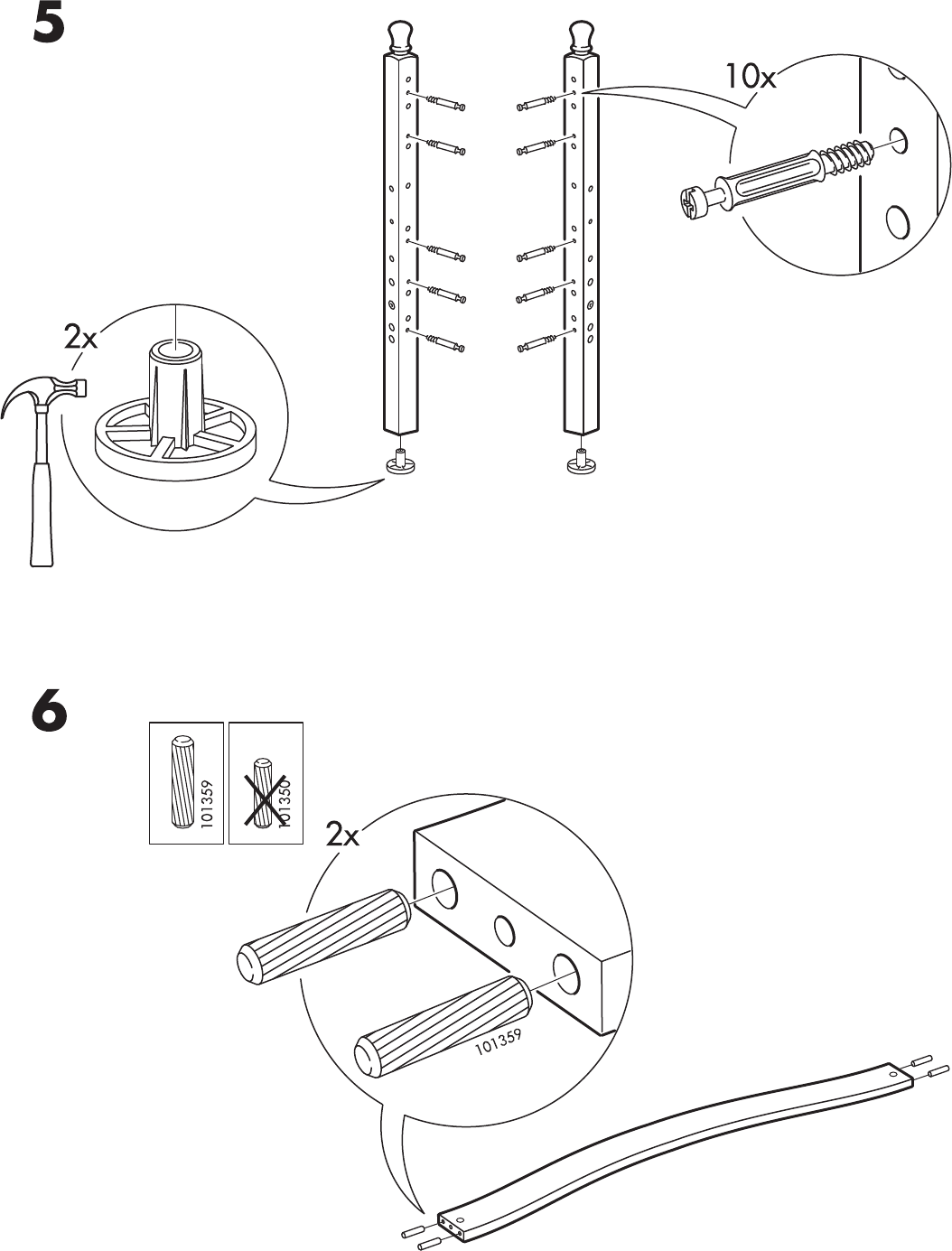 5

10x

2x

6

101359

101350

2x

101359