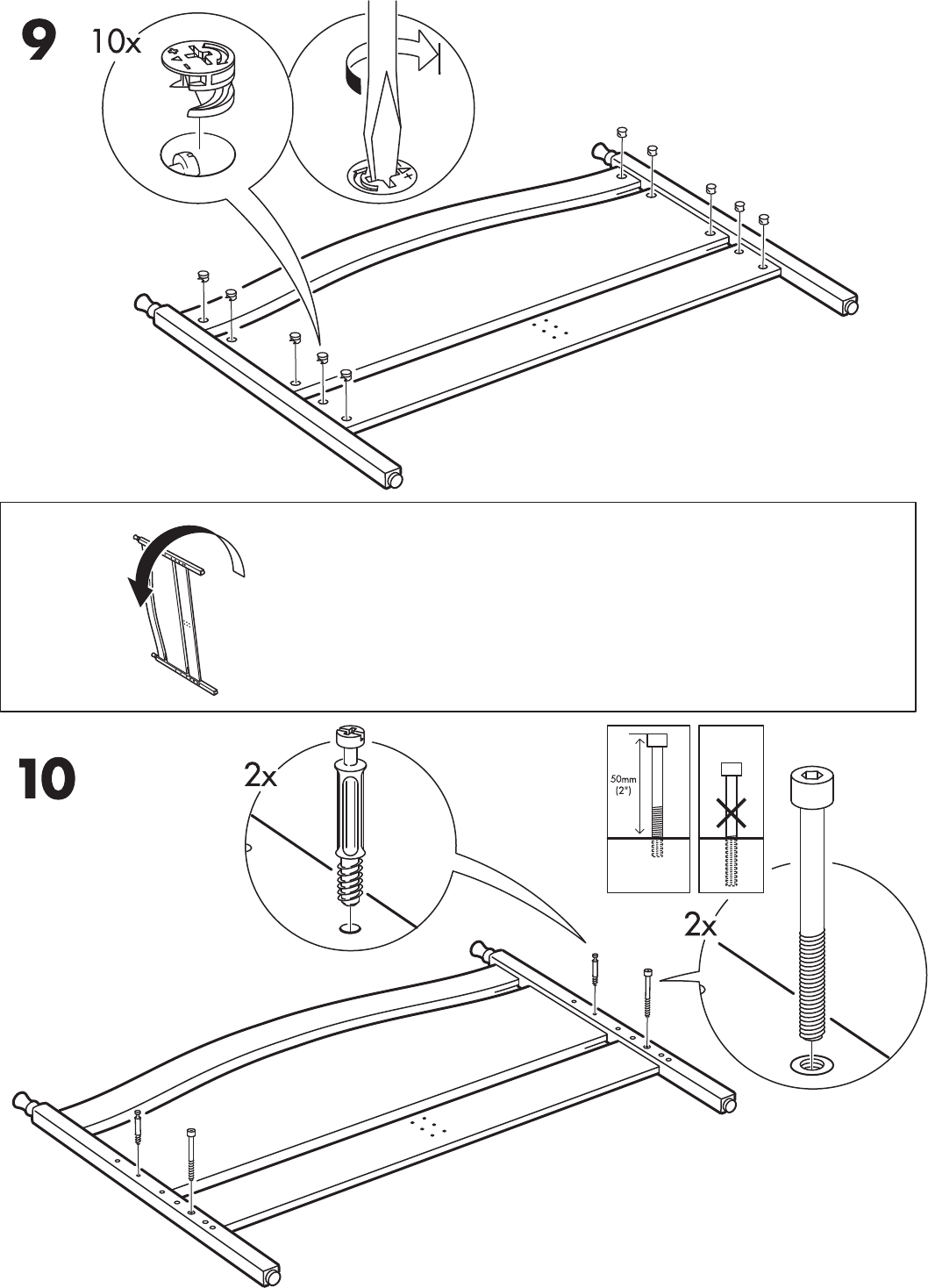 9

10x

10

2x

50mm
(2")

2x