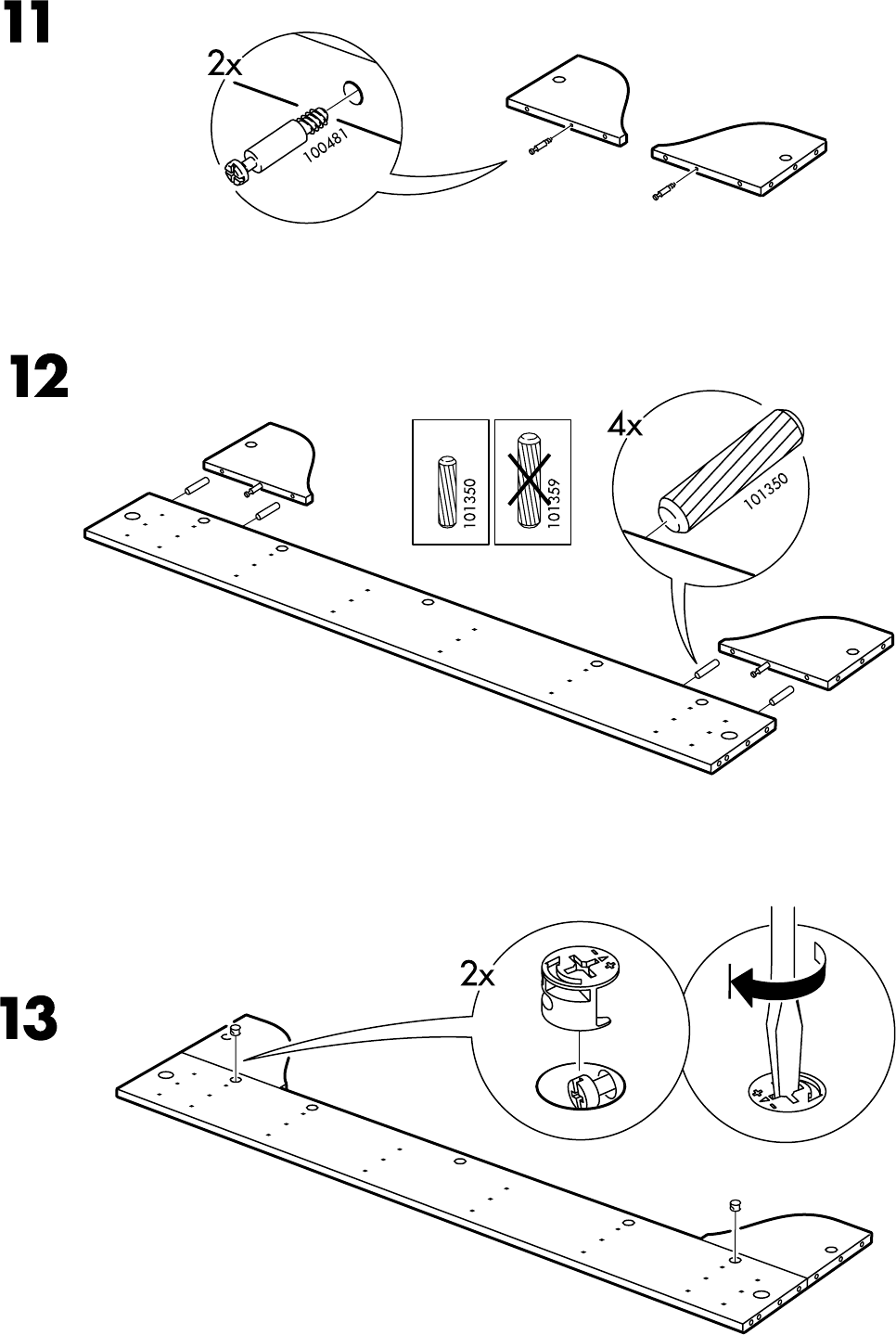 11

2x

100481

12

101350

101359

4x

101350

13

2x