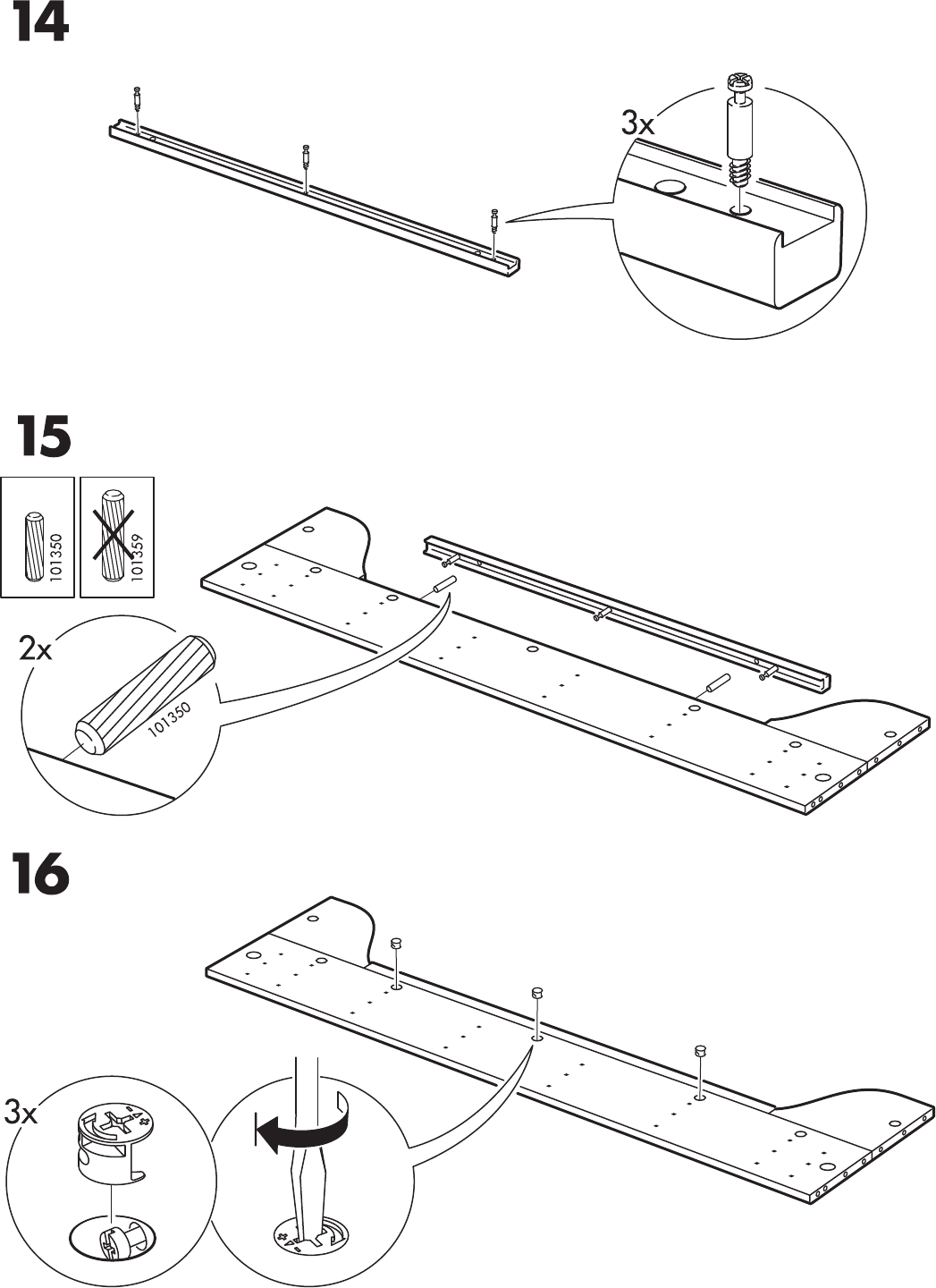 14

3x

15

101350

101359

2x

101350

16

3x