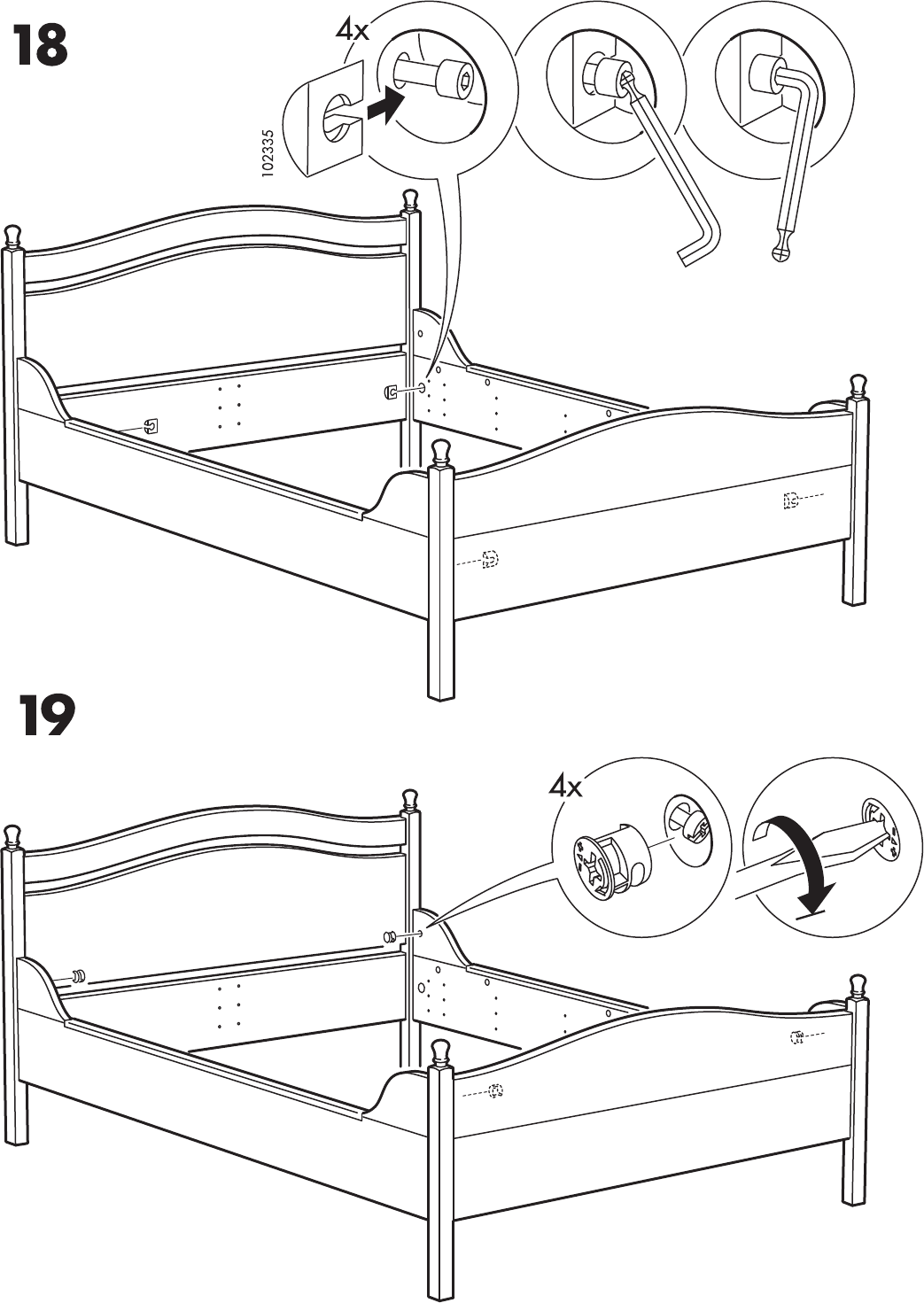 18

4x

102335

19

4x