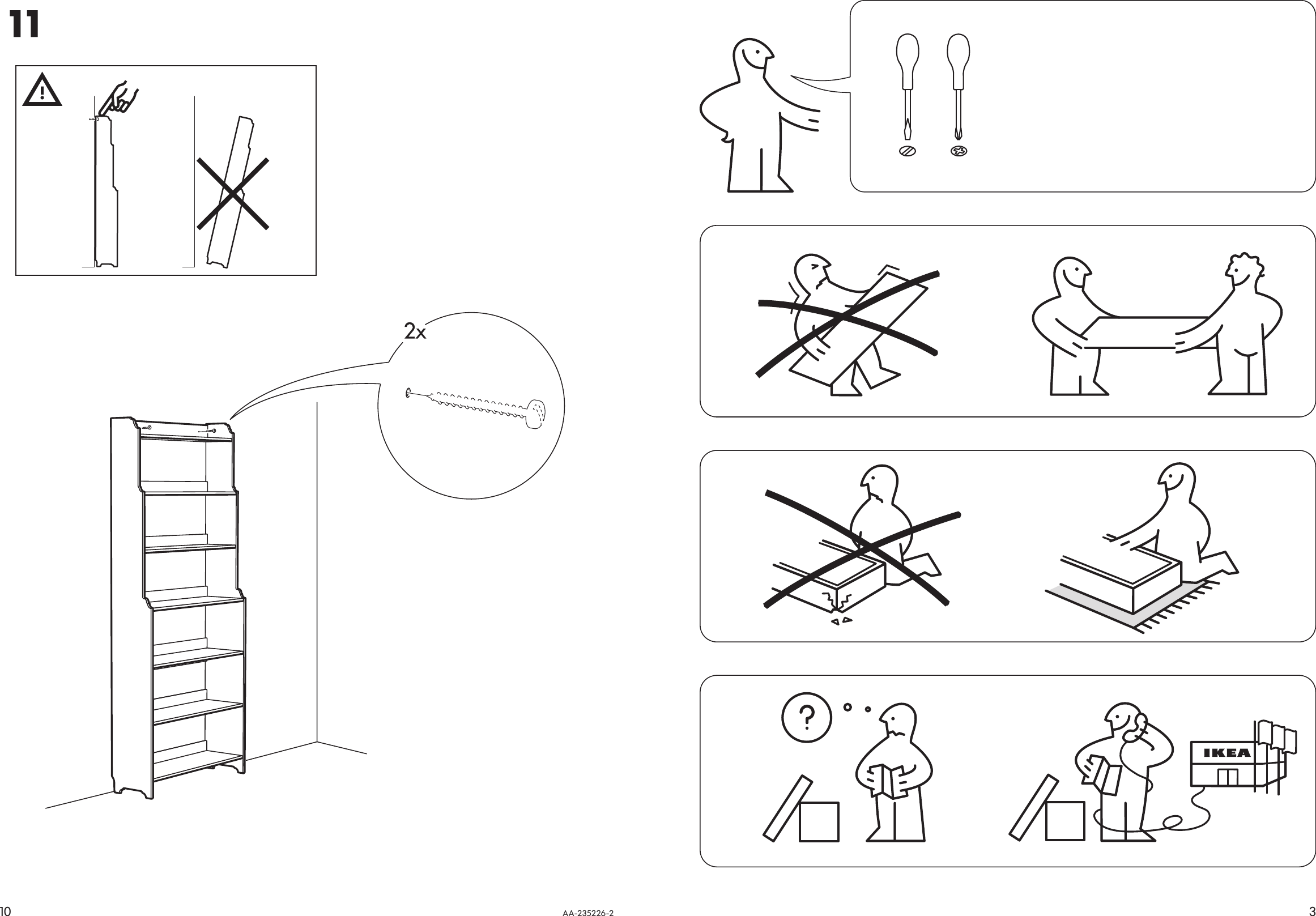 11

2x

?

IKEA

10

AA-235226-2

3