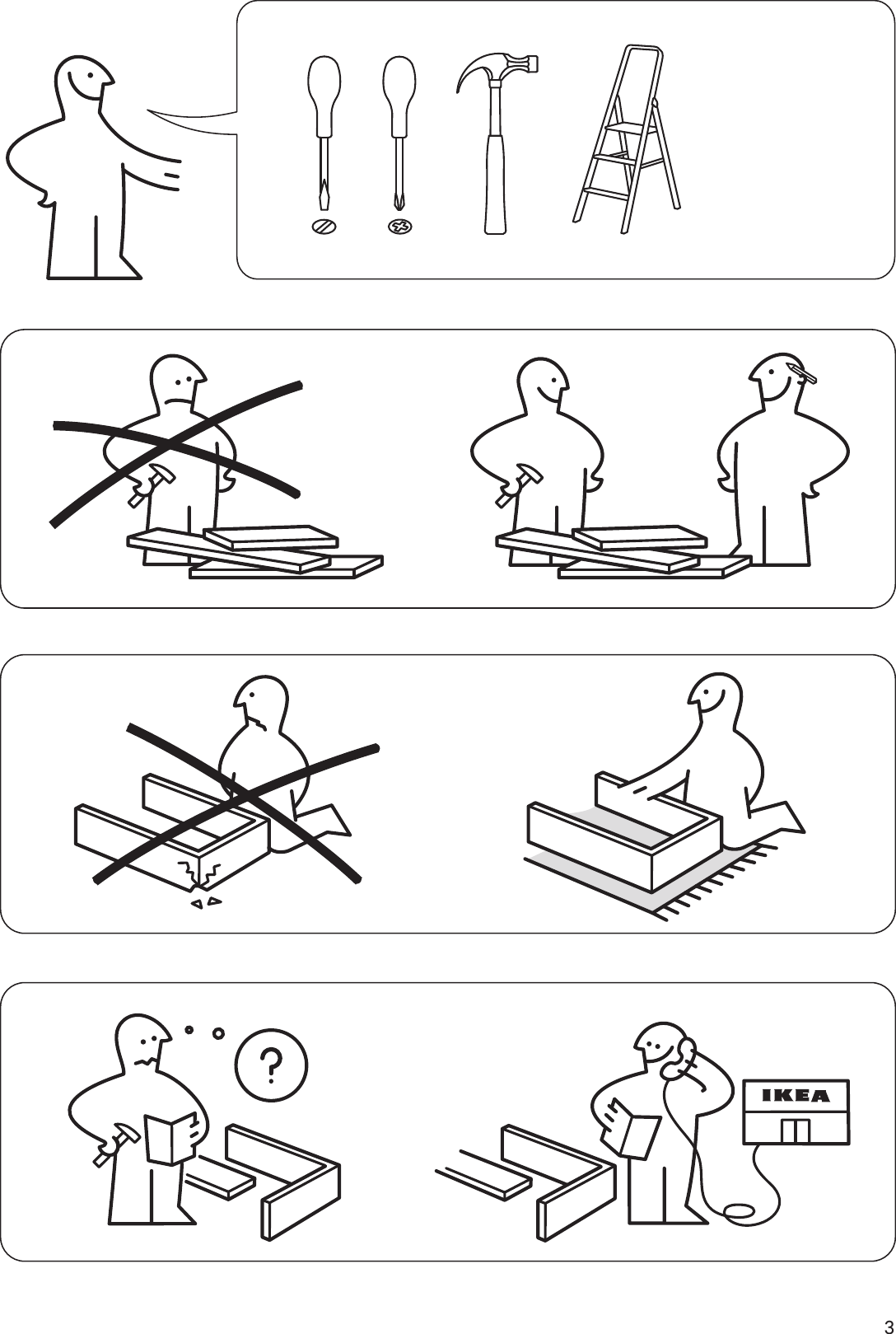 ?

IKEA

3