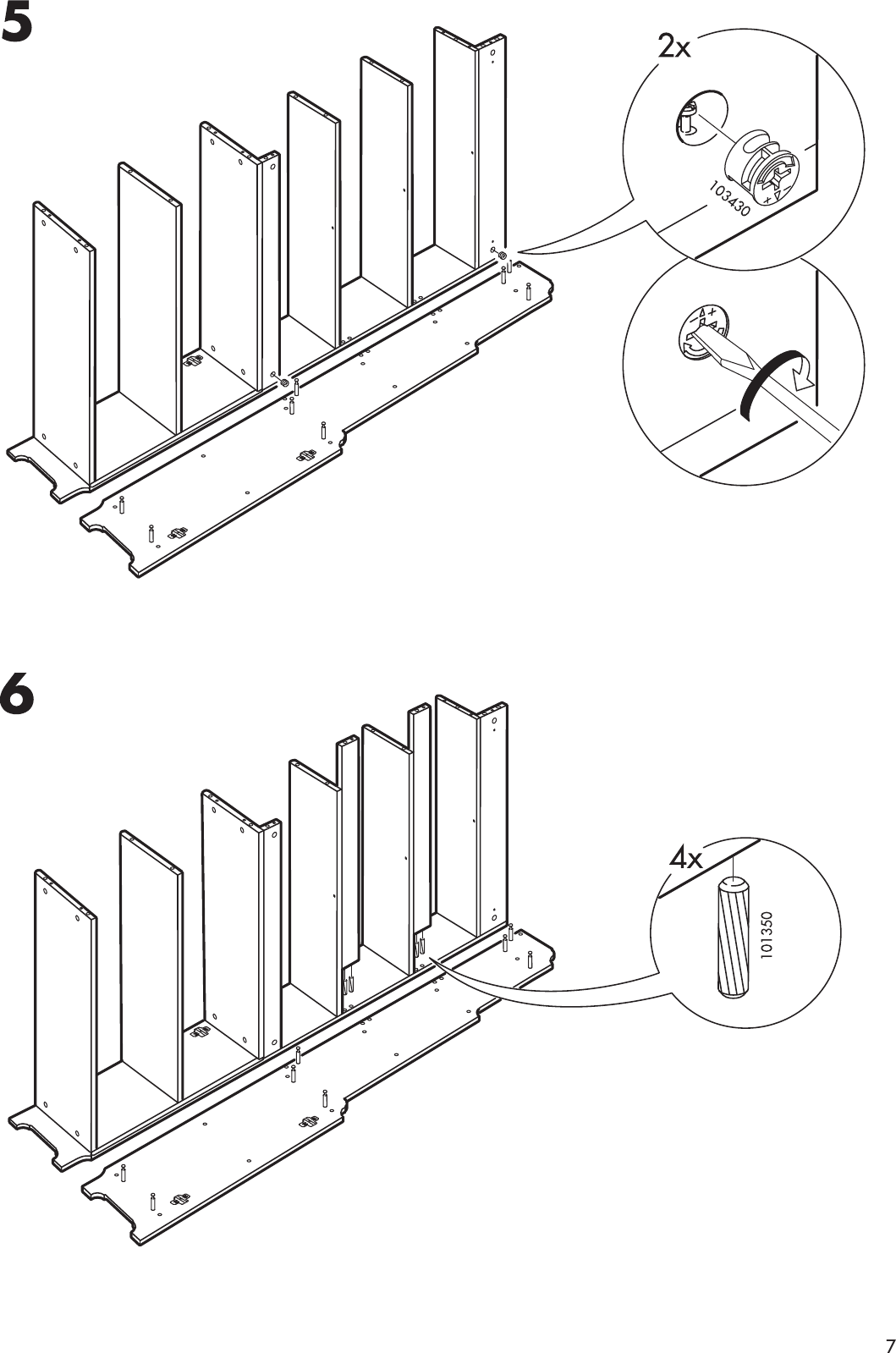 5

2x

103430

6

4x

101350

7