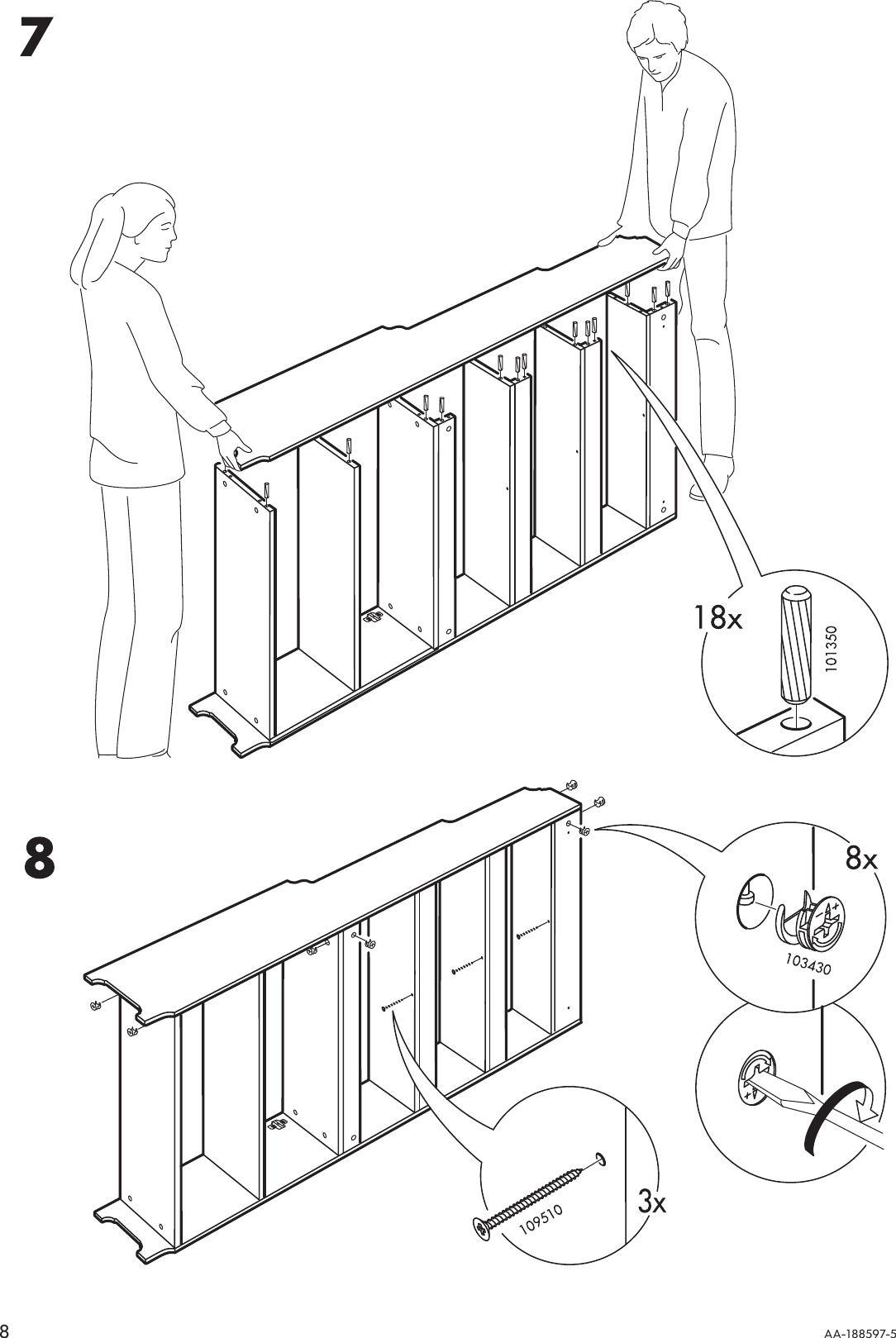 7

18x

101350

8

8x

103430

109510

3x

8

AA-188597-5