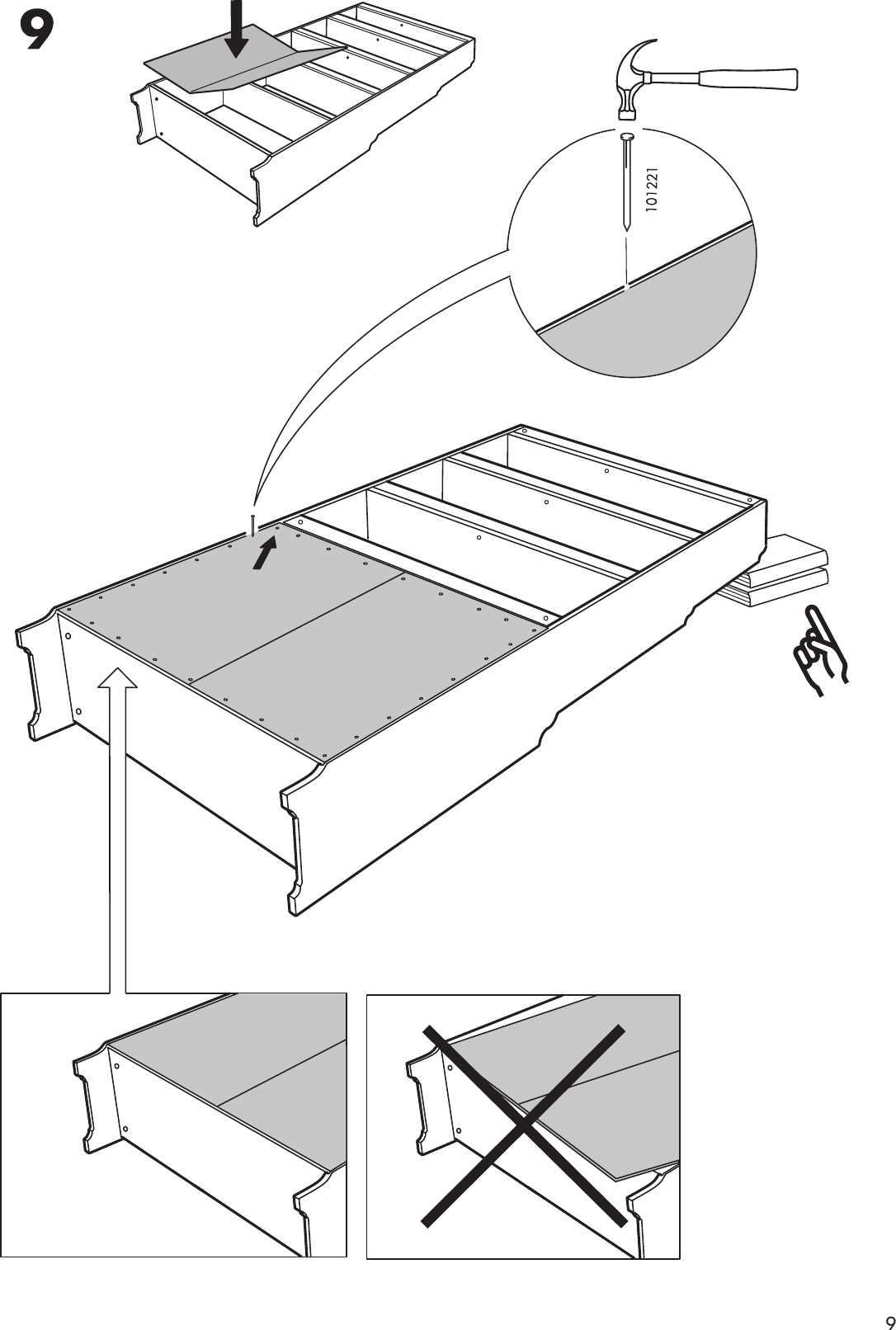 9

101221

9