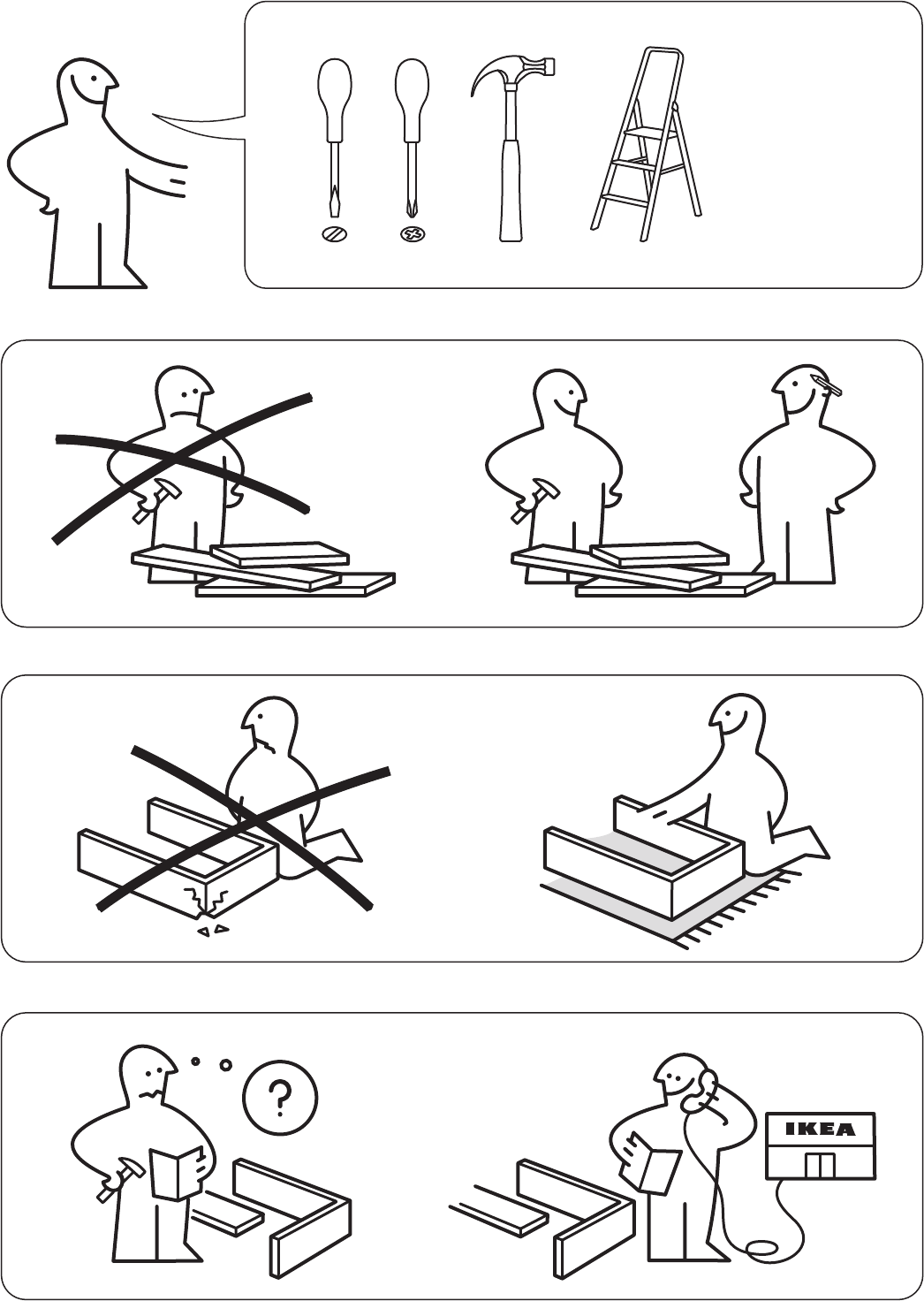 ?

IKEA