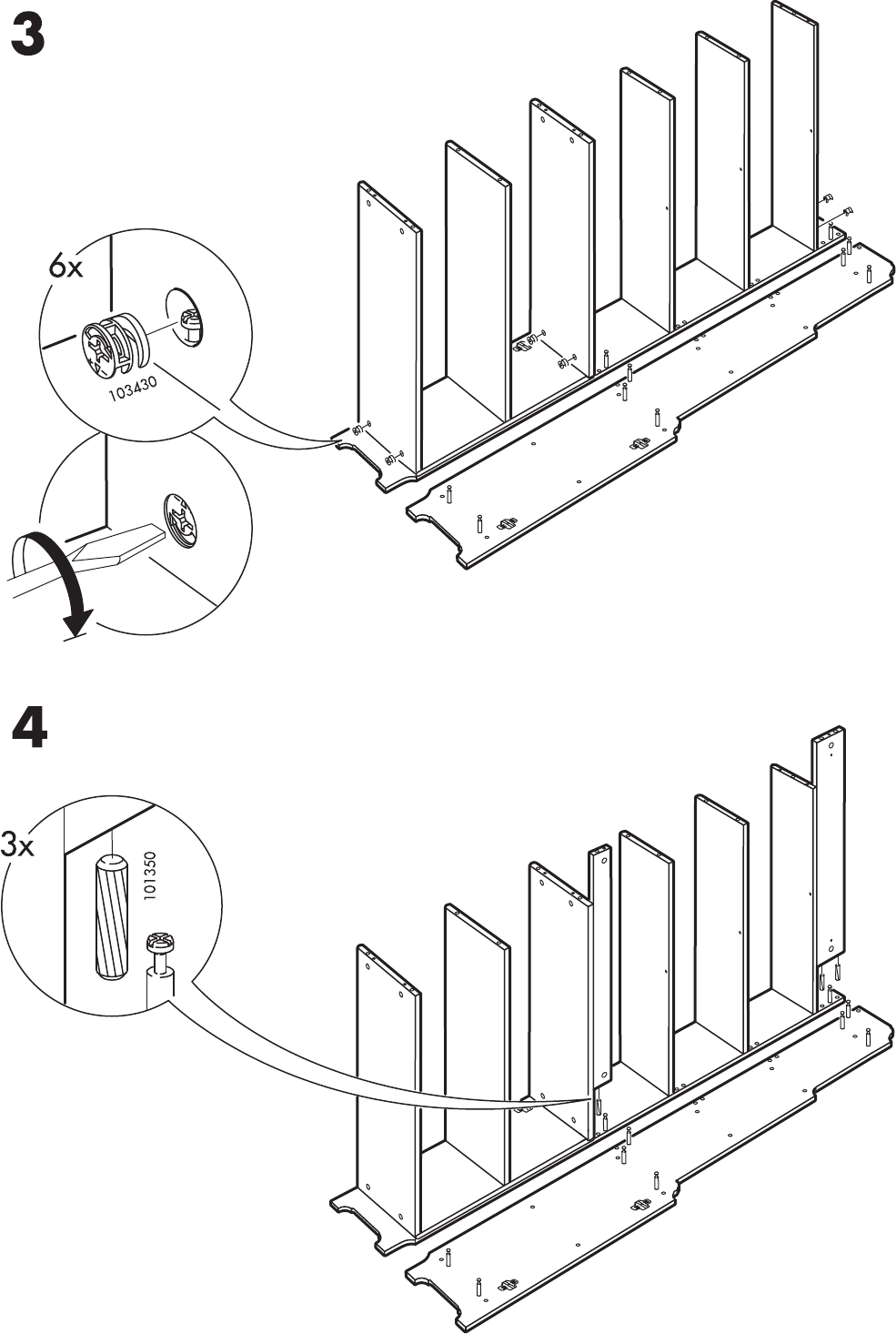 3

6x

103430

4

3x

101350