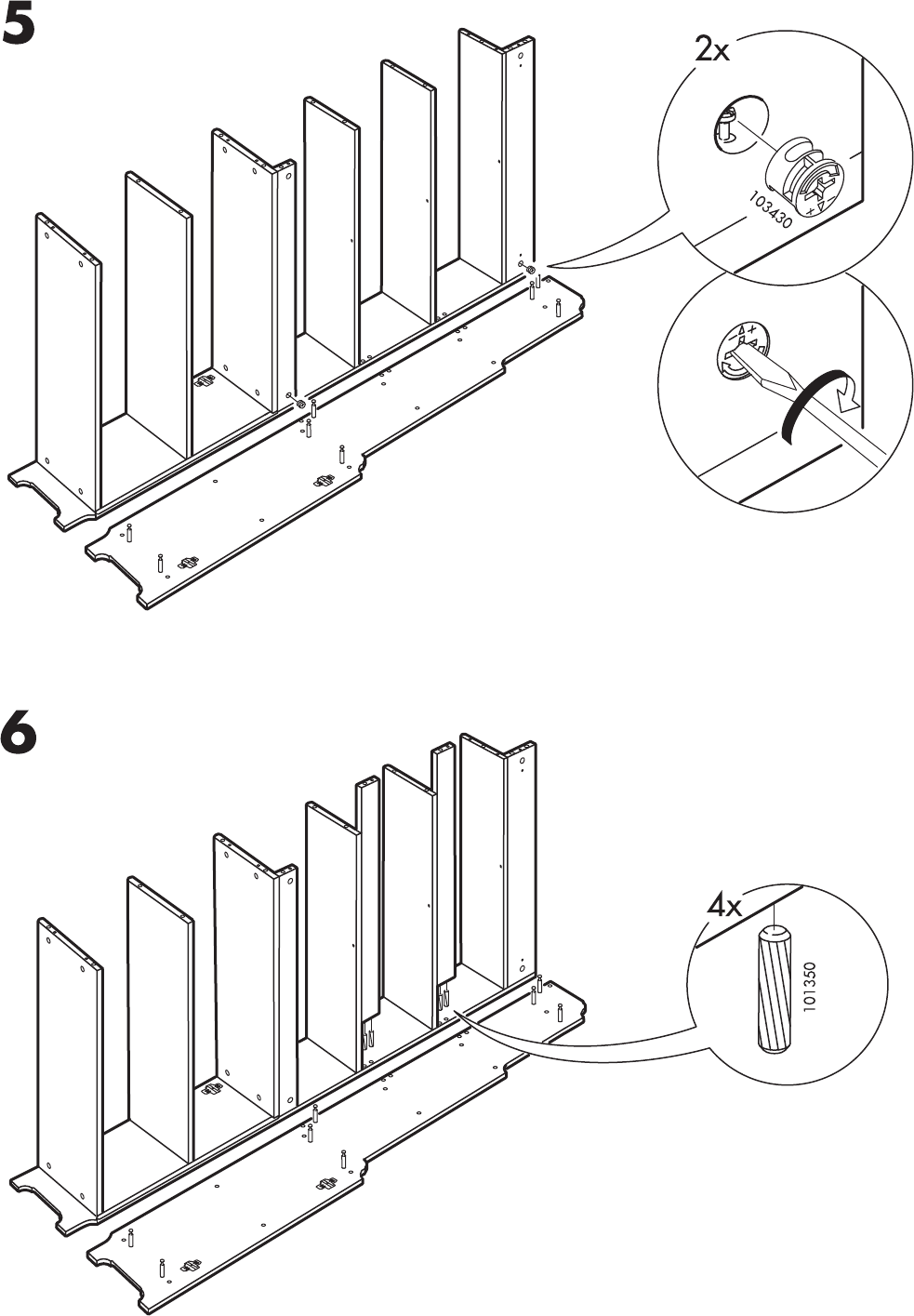 5

2x

103430

6

4x

101350