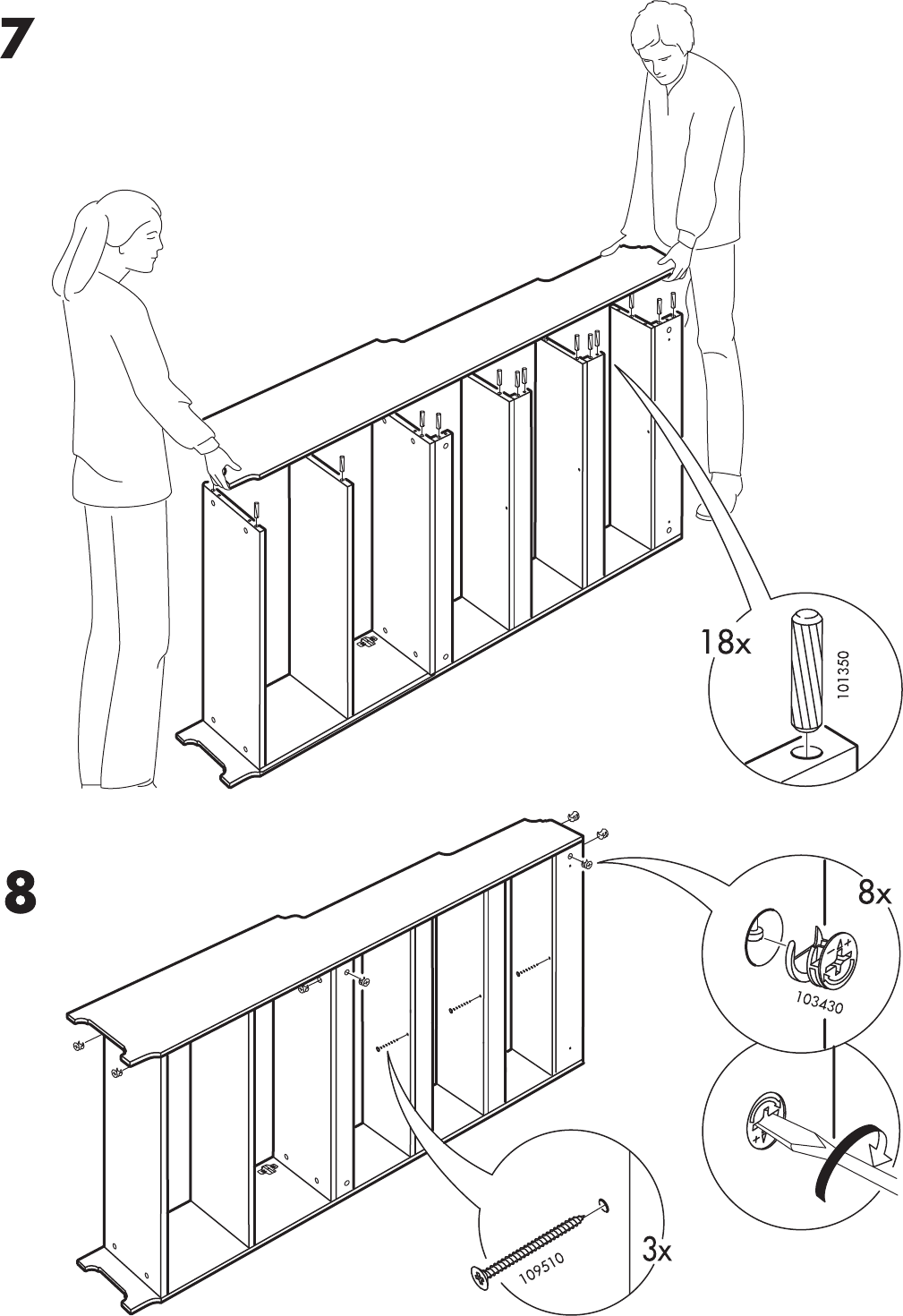 7

18x

101350

8

8x

103430

109510

3x