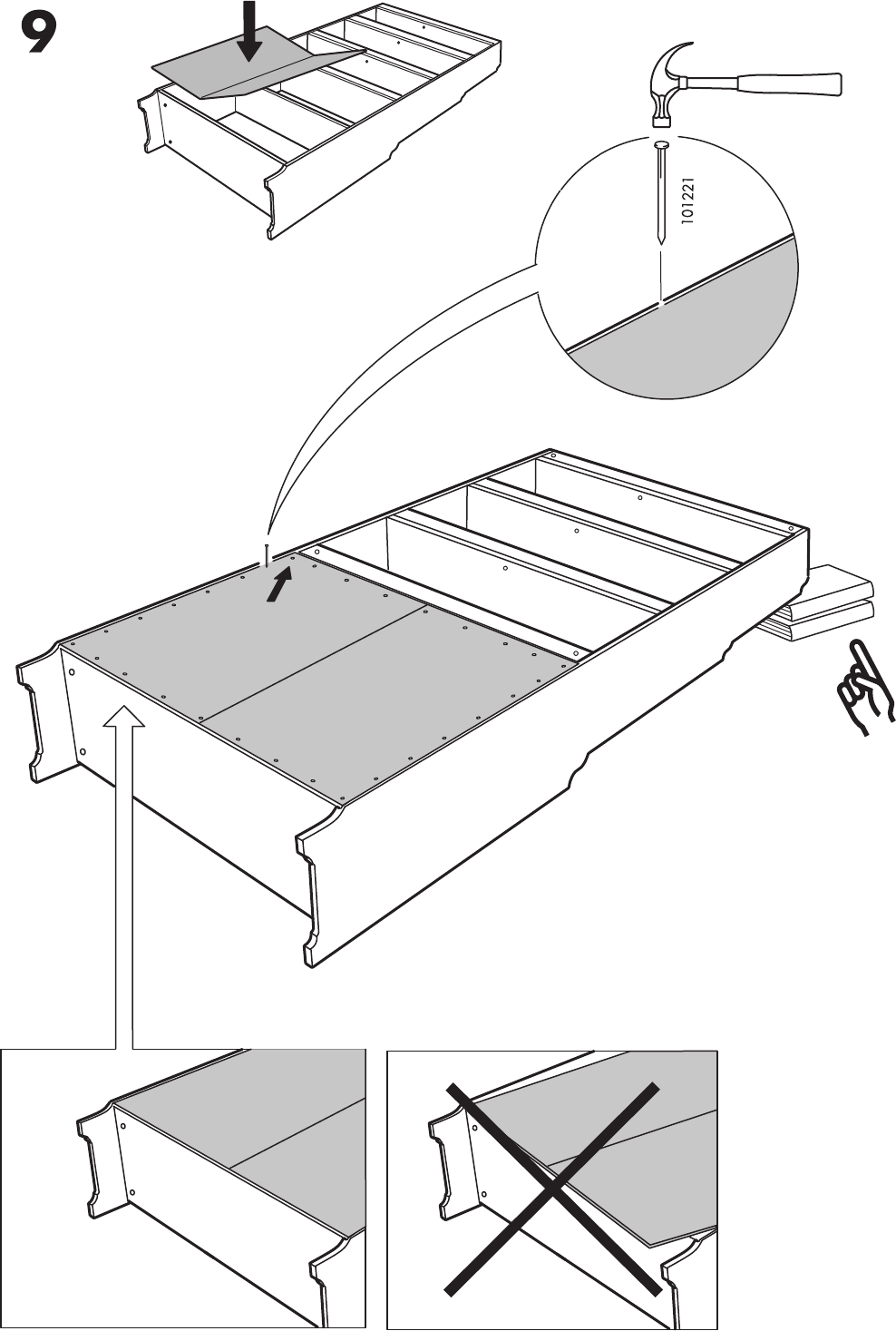 9

101221