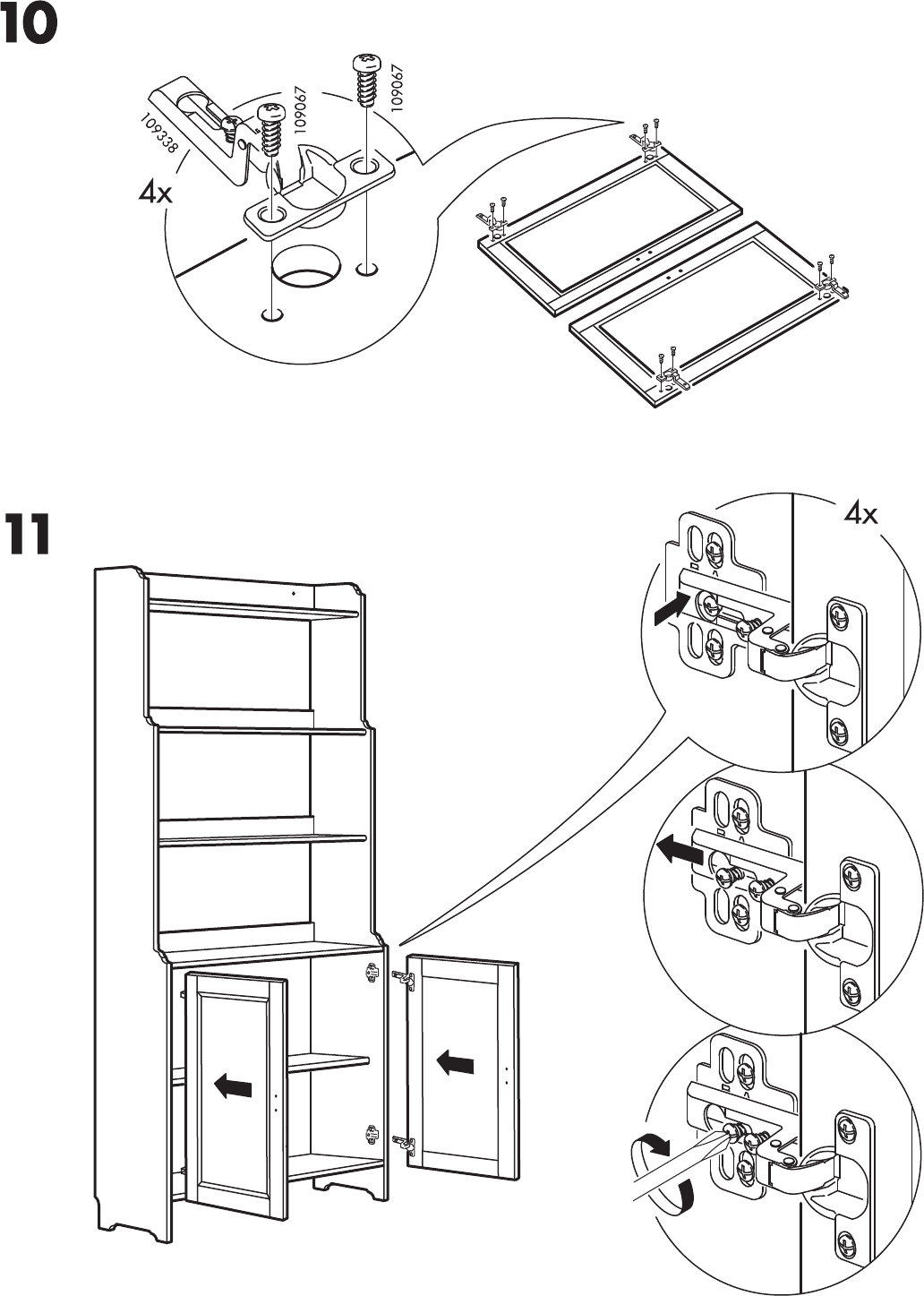 10

109338

109067

109067

4x

11

4x