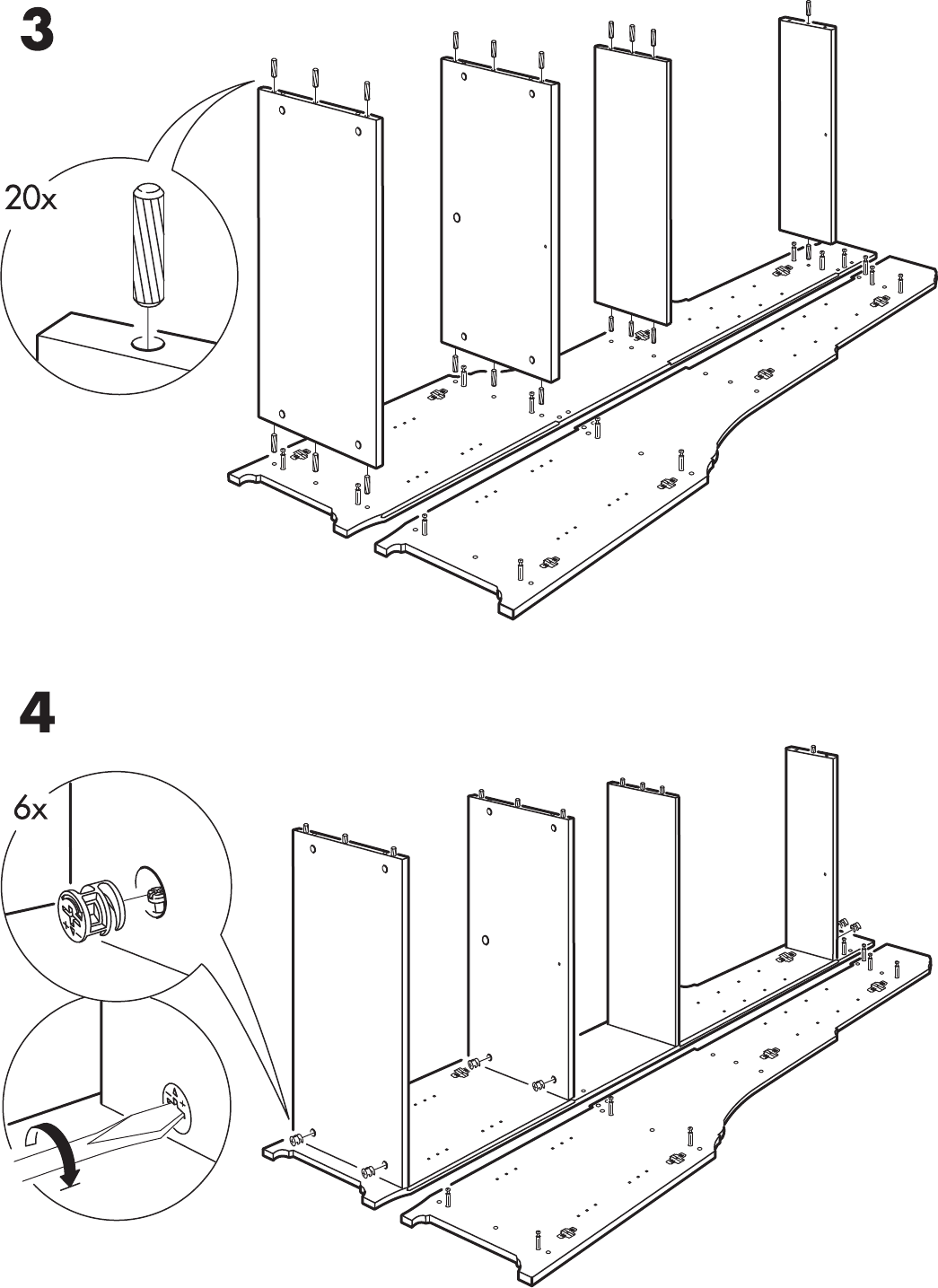 3

20x

4

6x