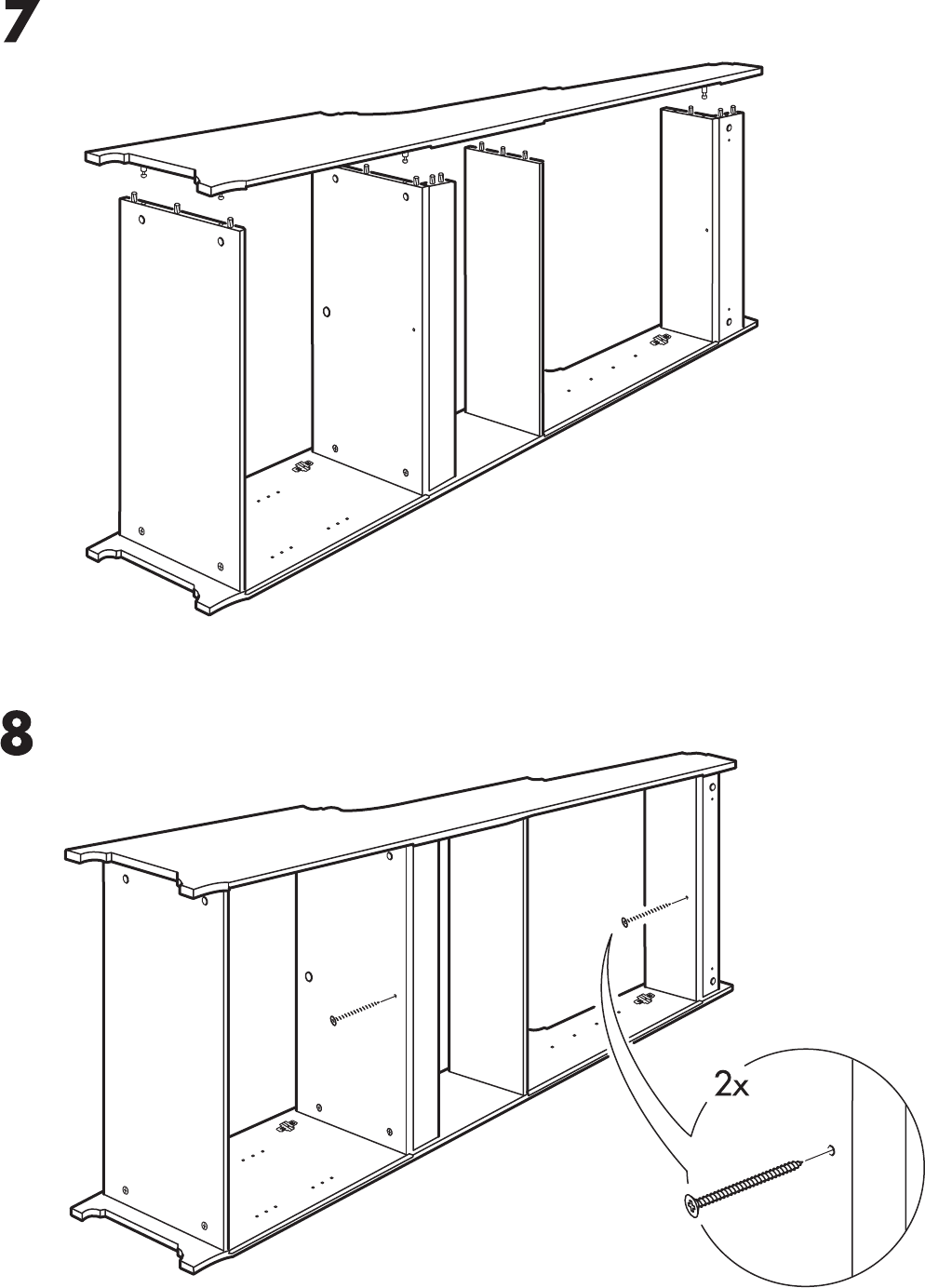 7

8

2x