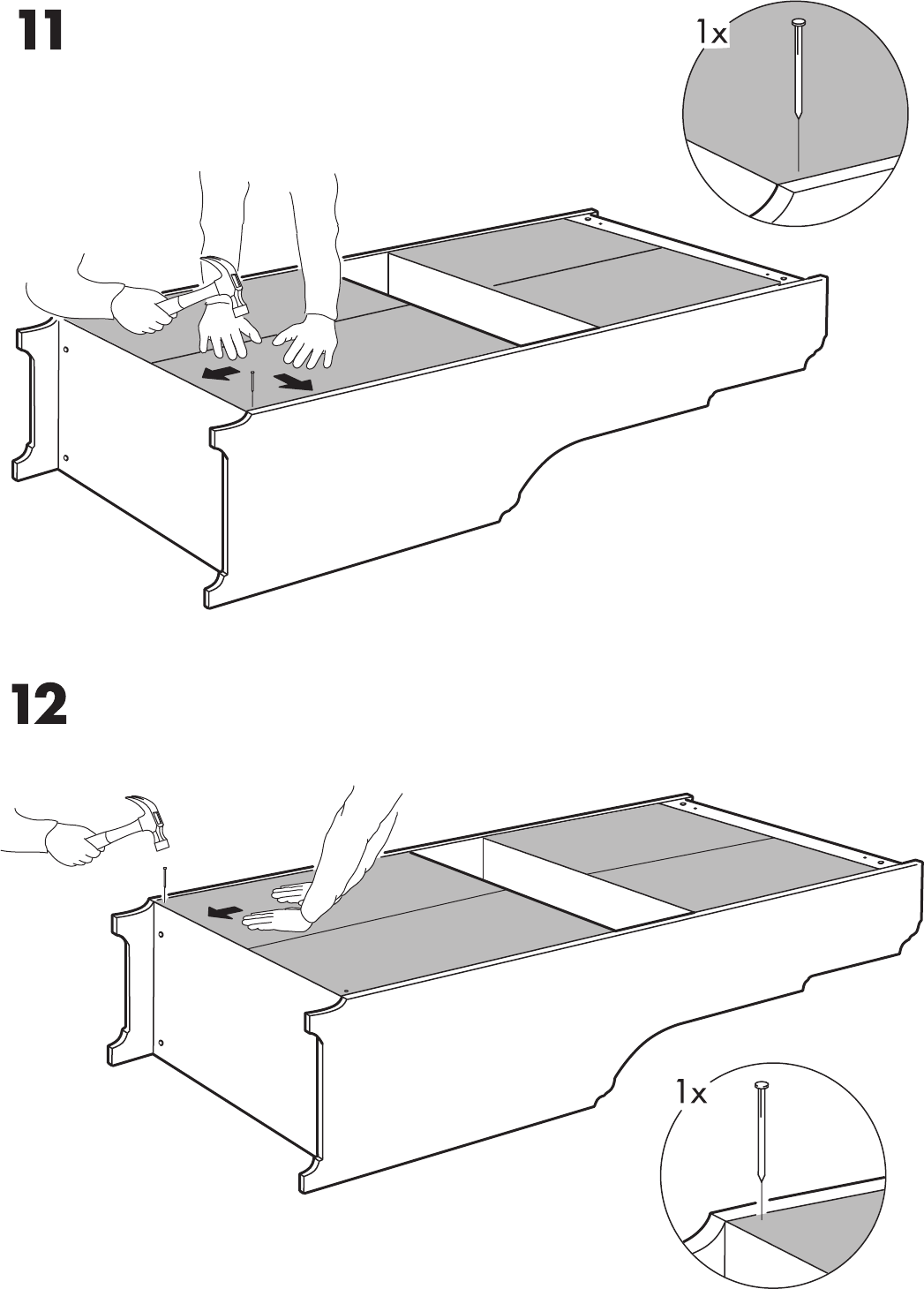 11

1x

12

1x