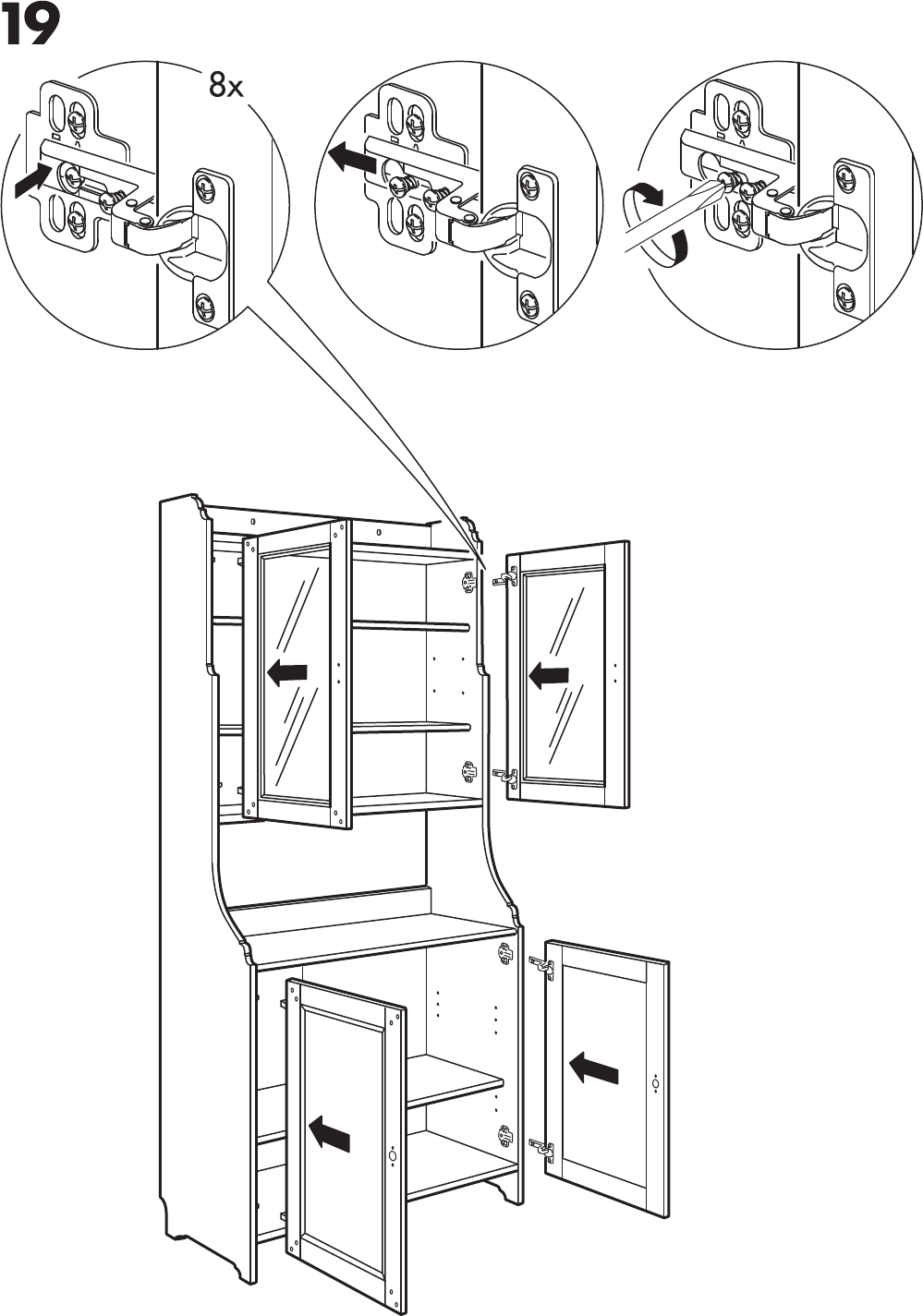 19

8x