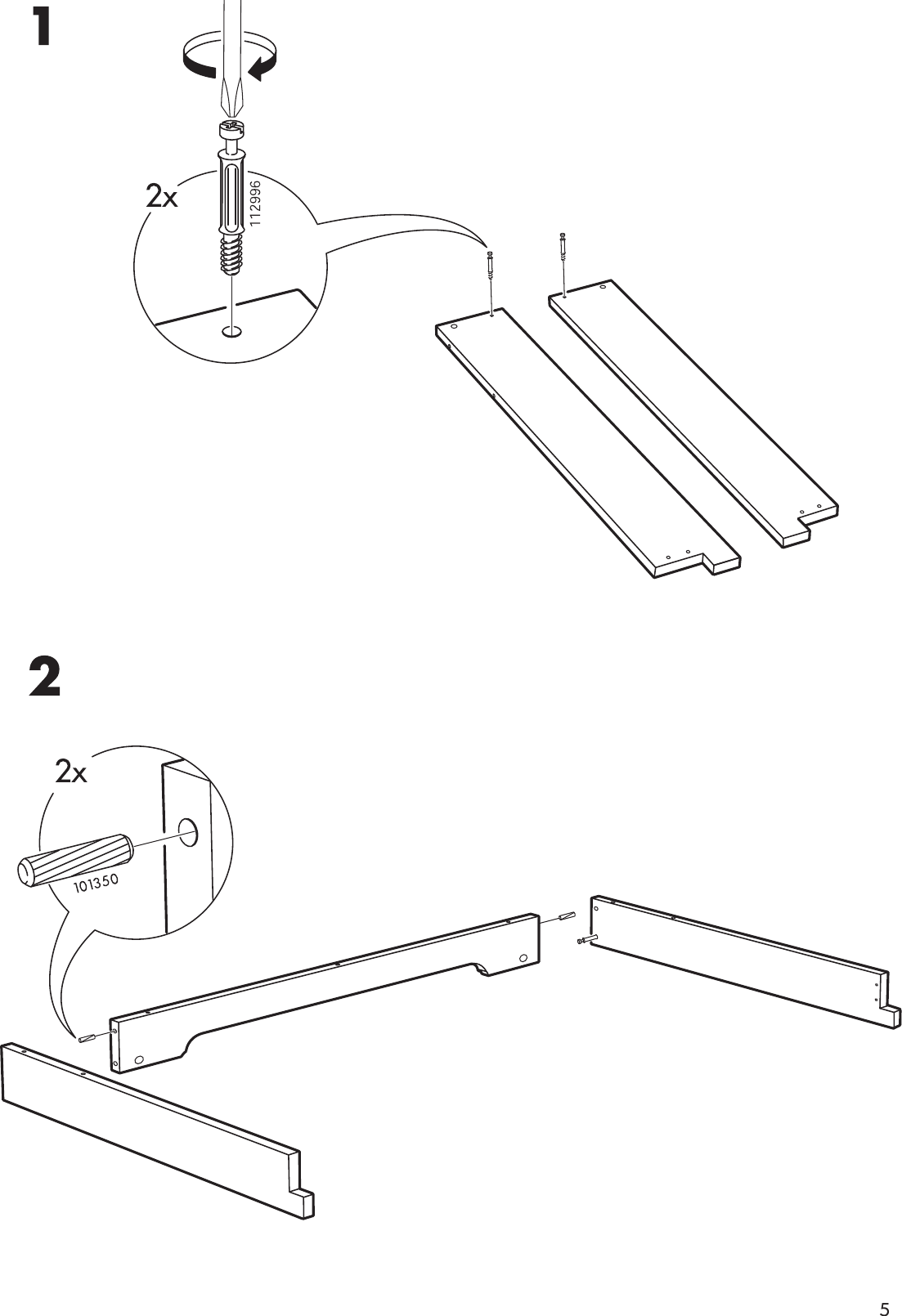 1

2x

112996

2

2x

101350

5