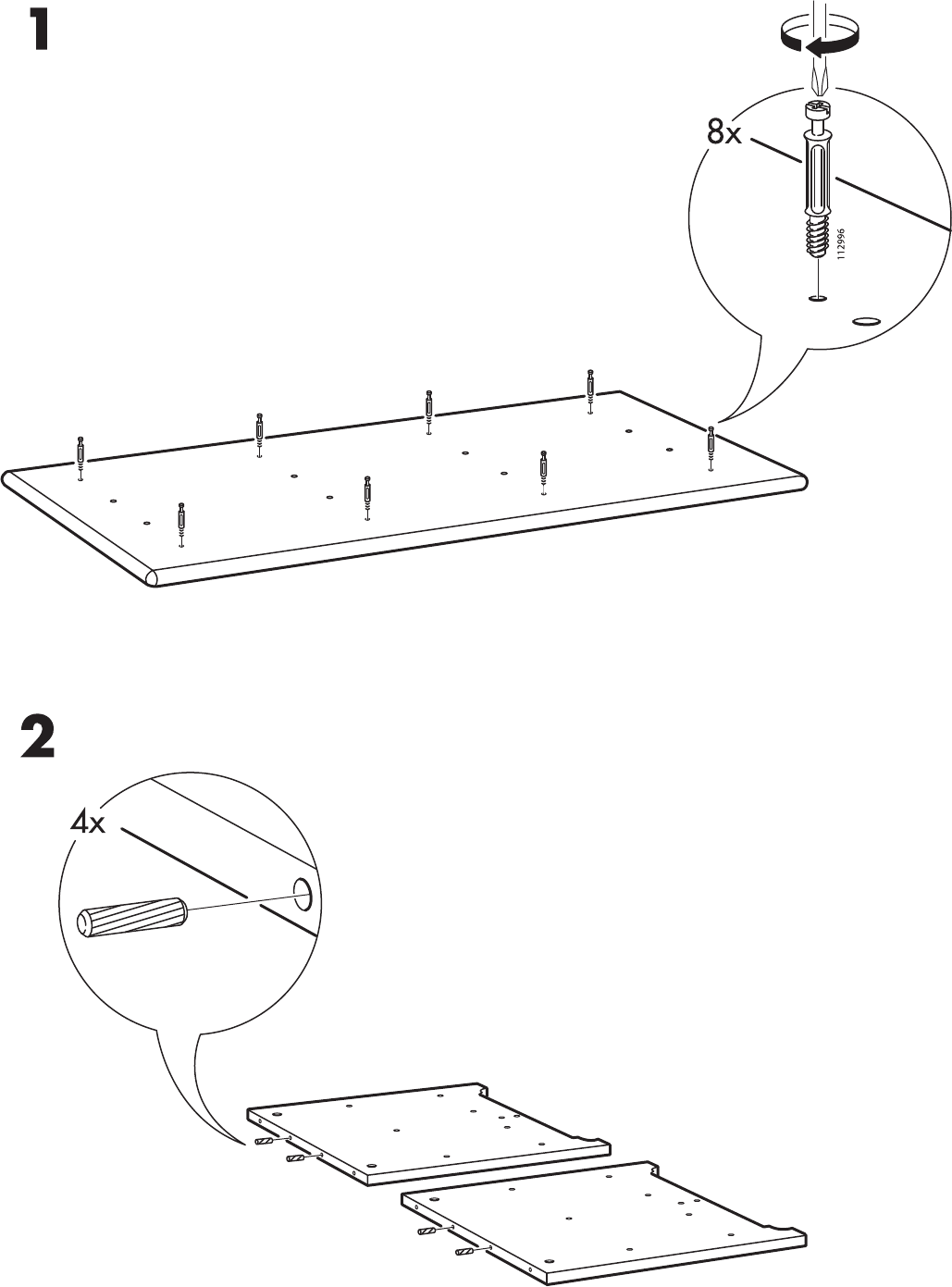 1

8x

112996

2

4x