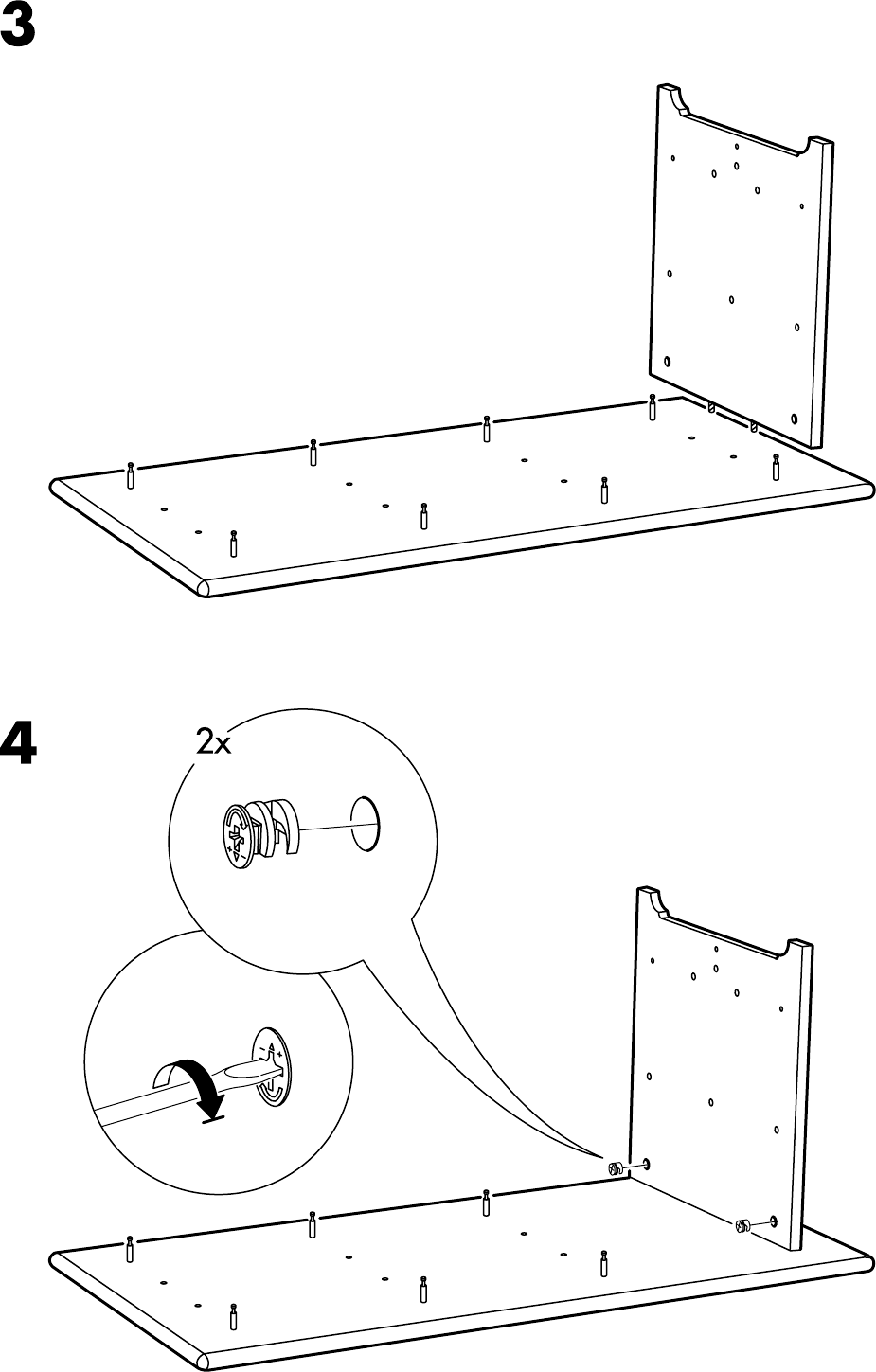 3

4

2x