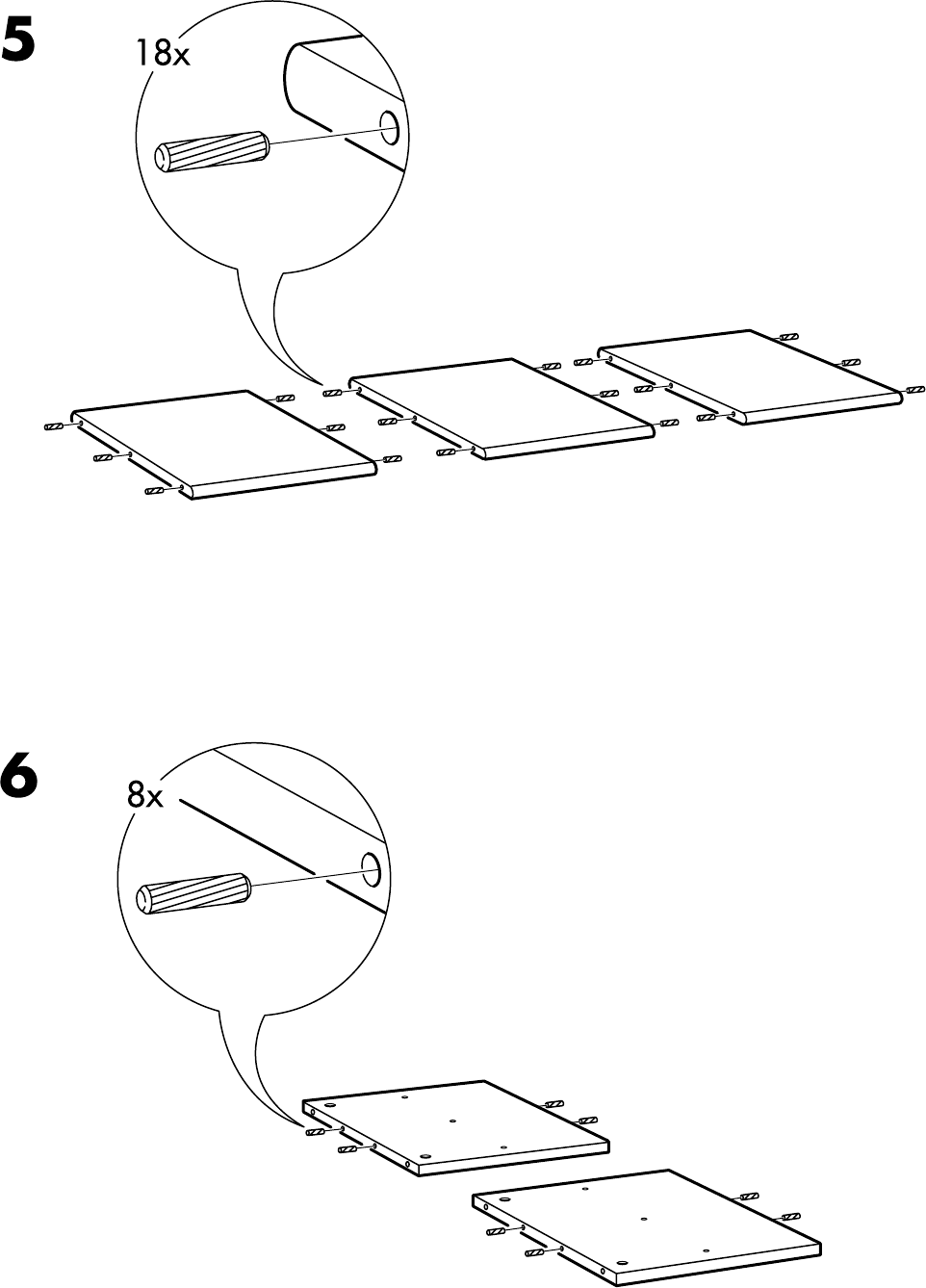 5

18x

6

8x