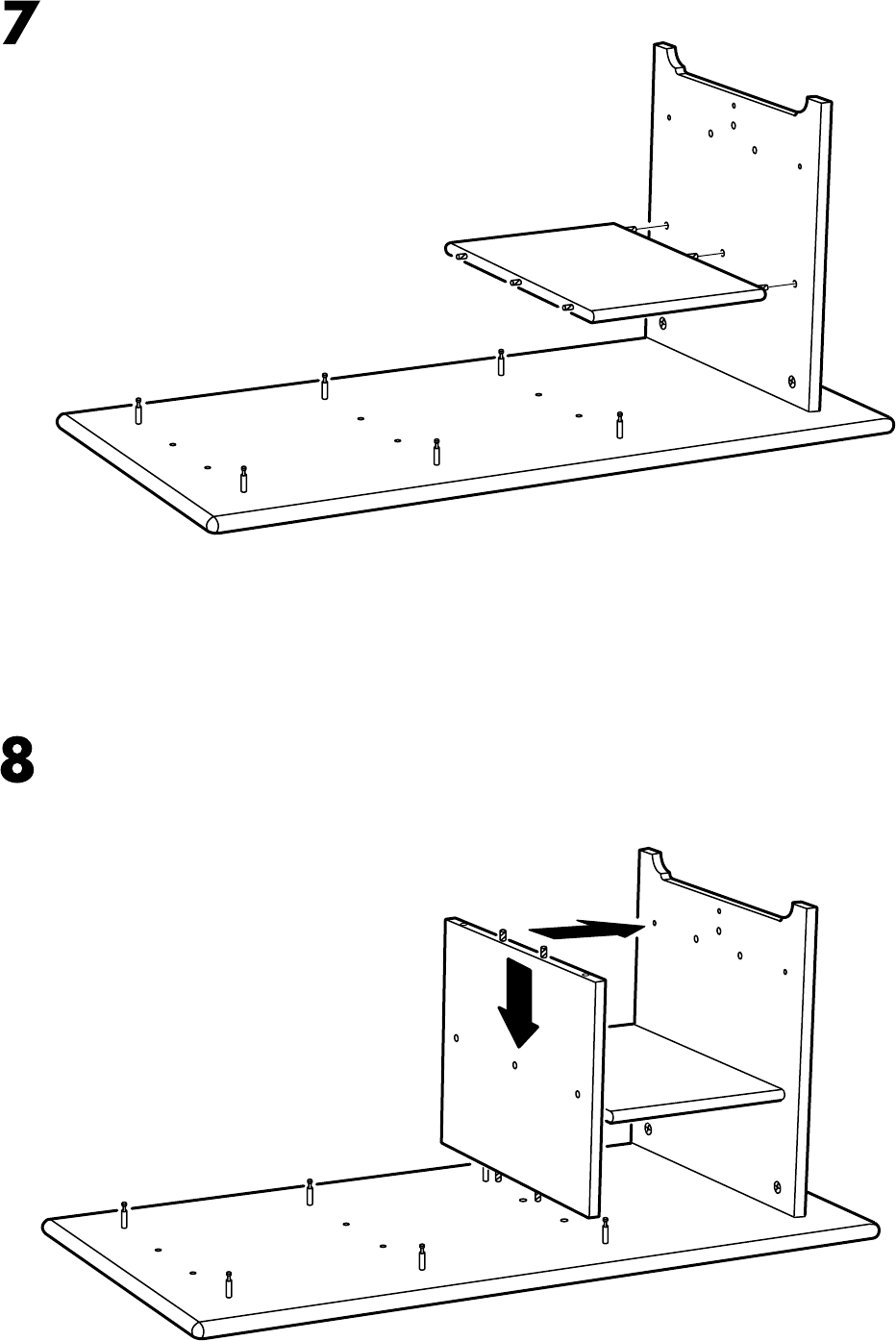 7

8