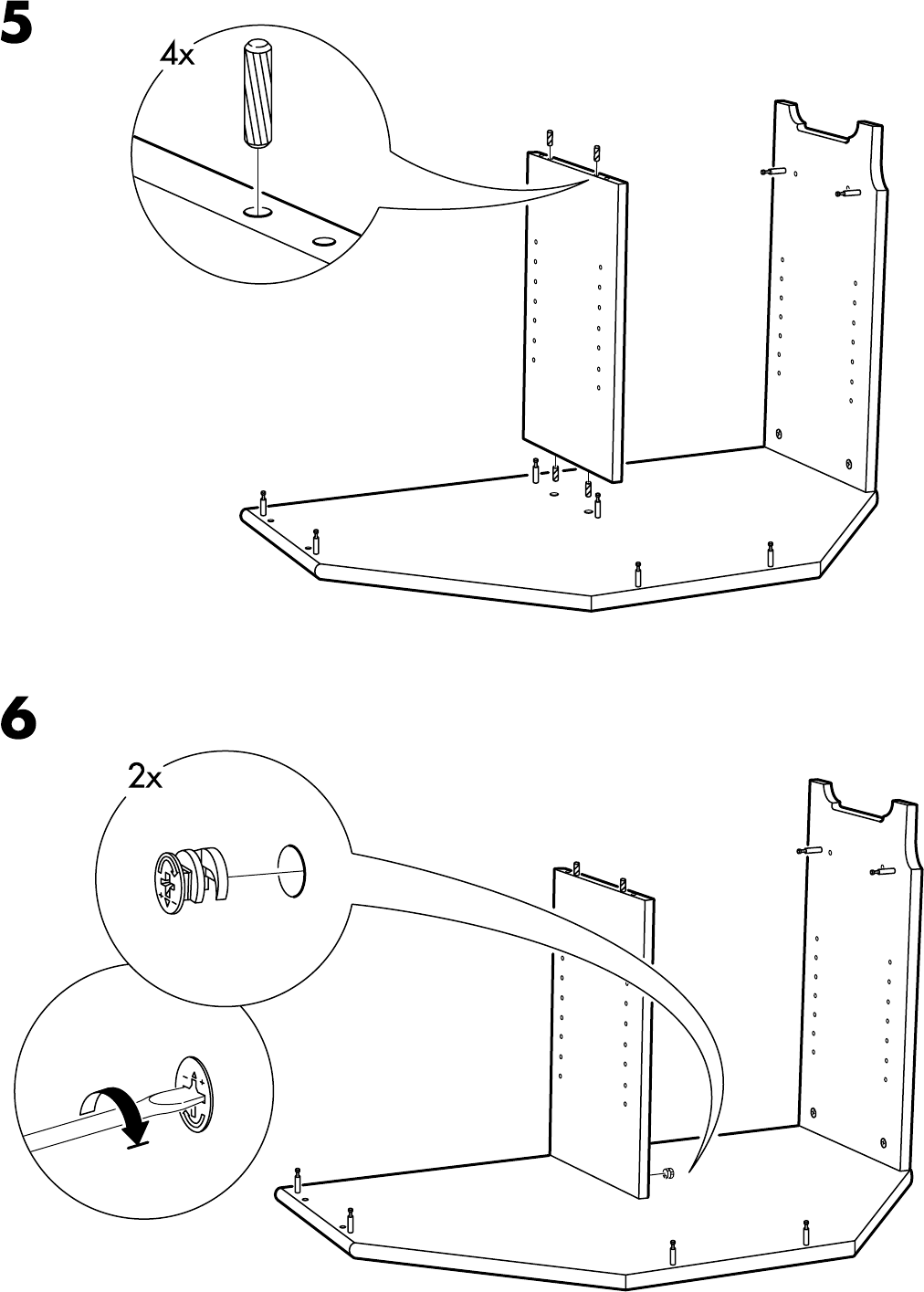 5

4x

6

2x