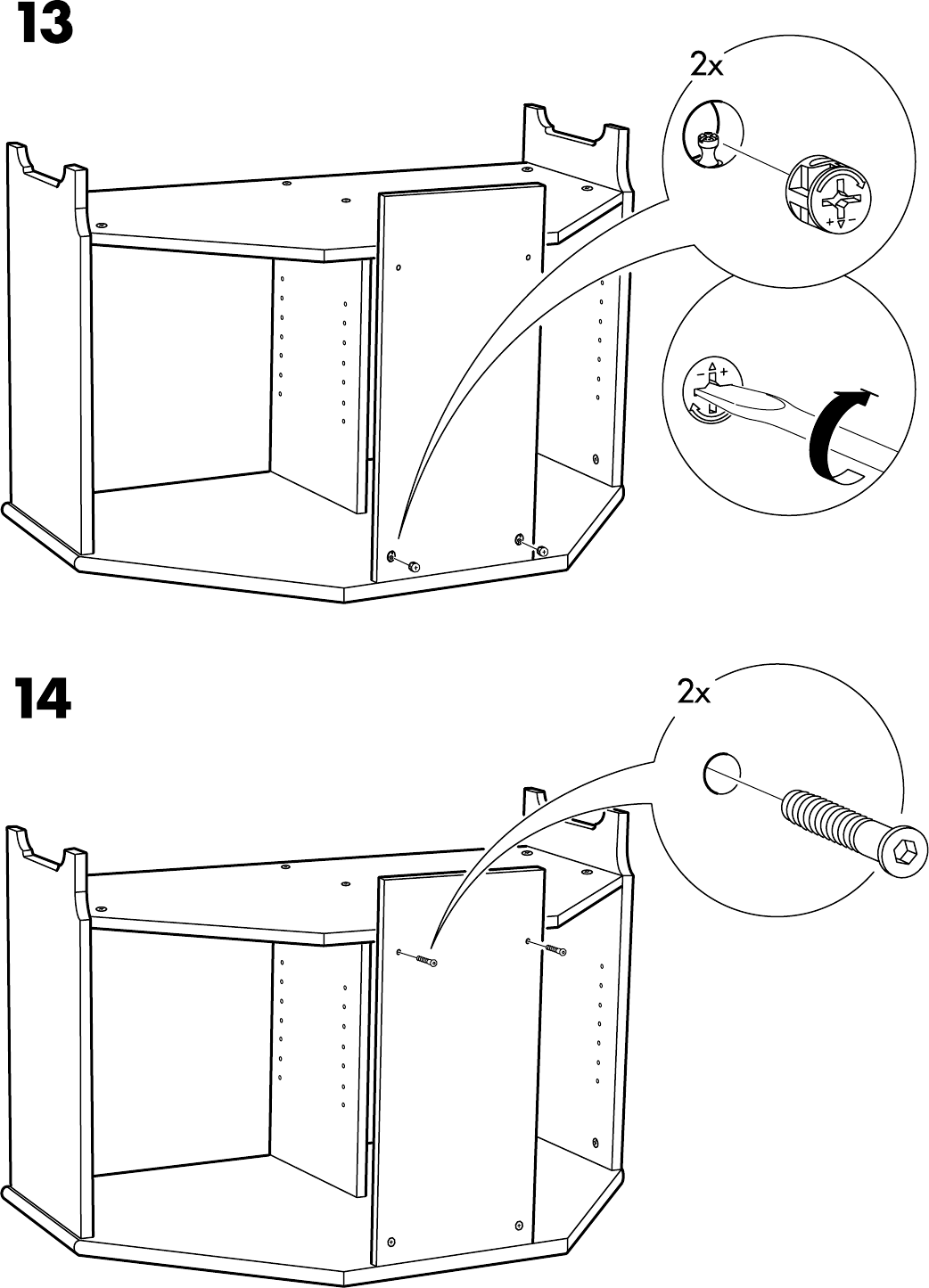 13

2x

14

2x