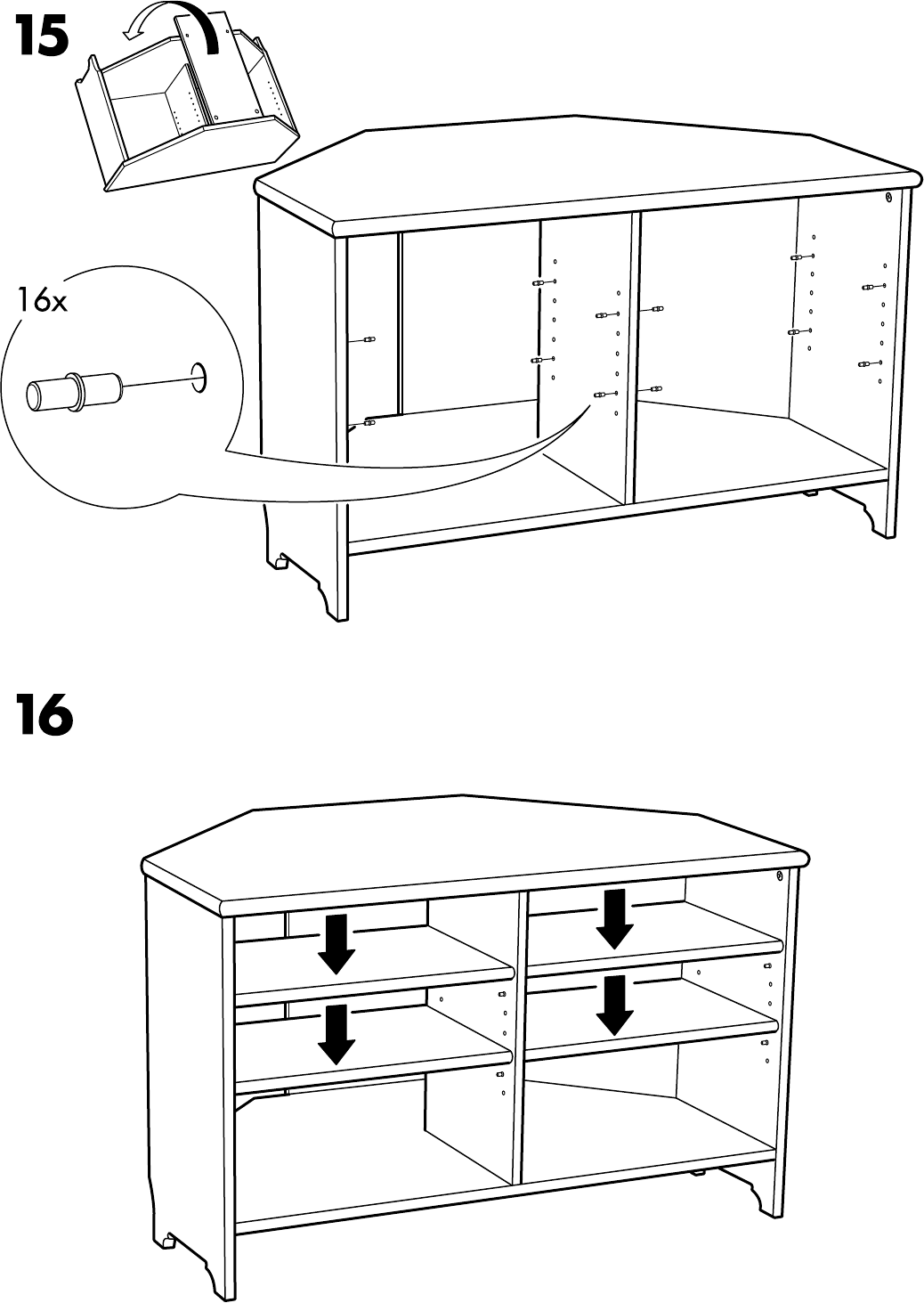 15

16x

16