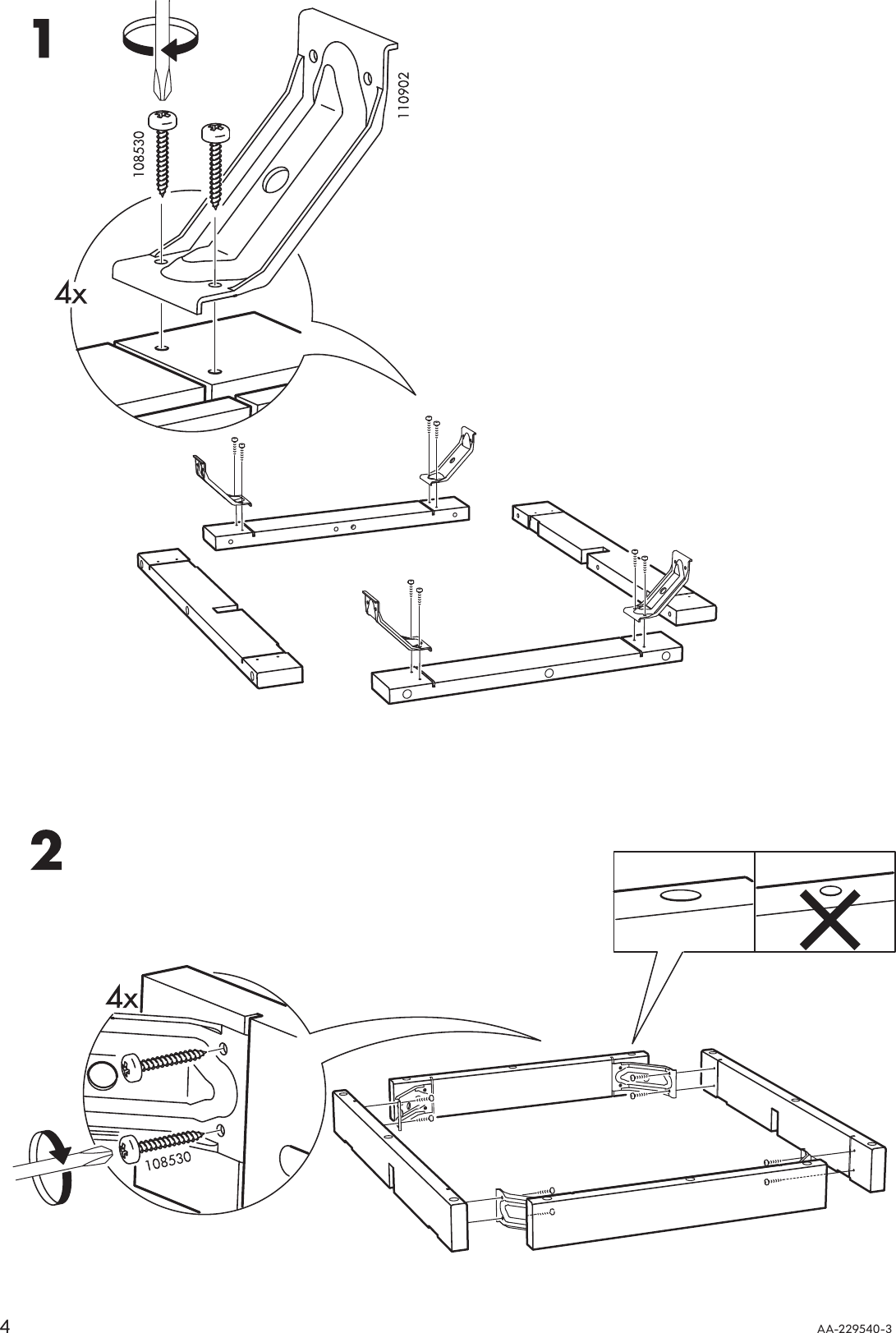 1

108530

110902

4x

2

4x

108530

4

AA-229540-3