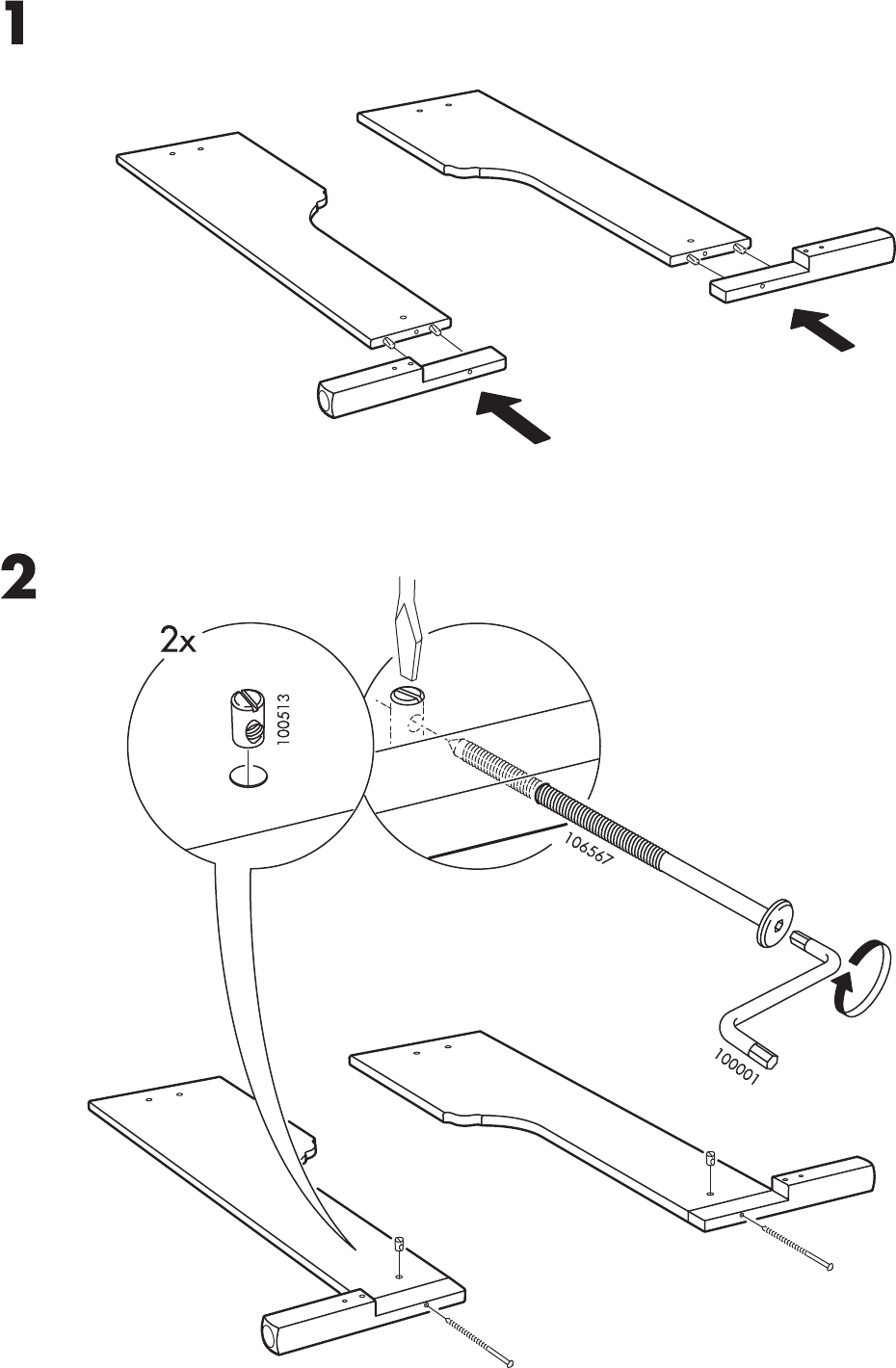 1

2

2x

100513

106567

100001