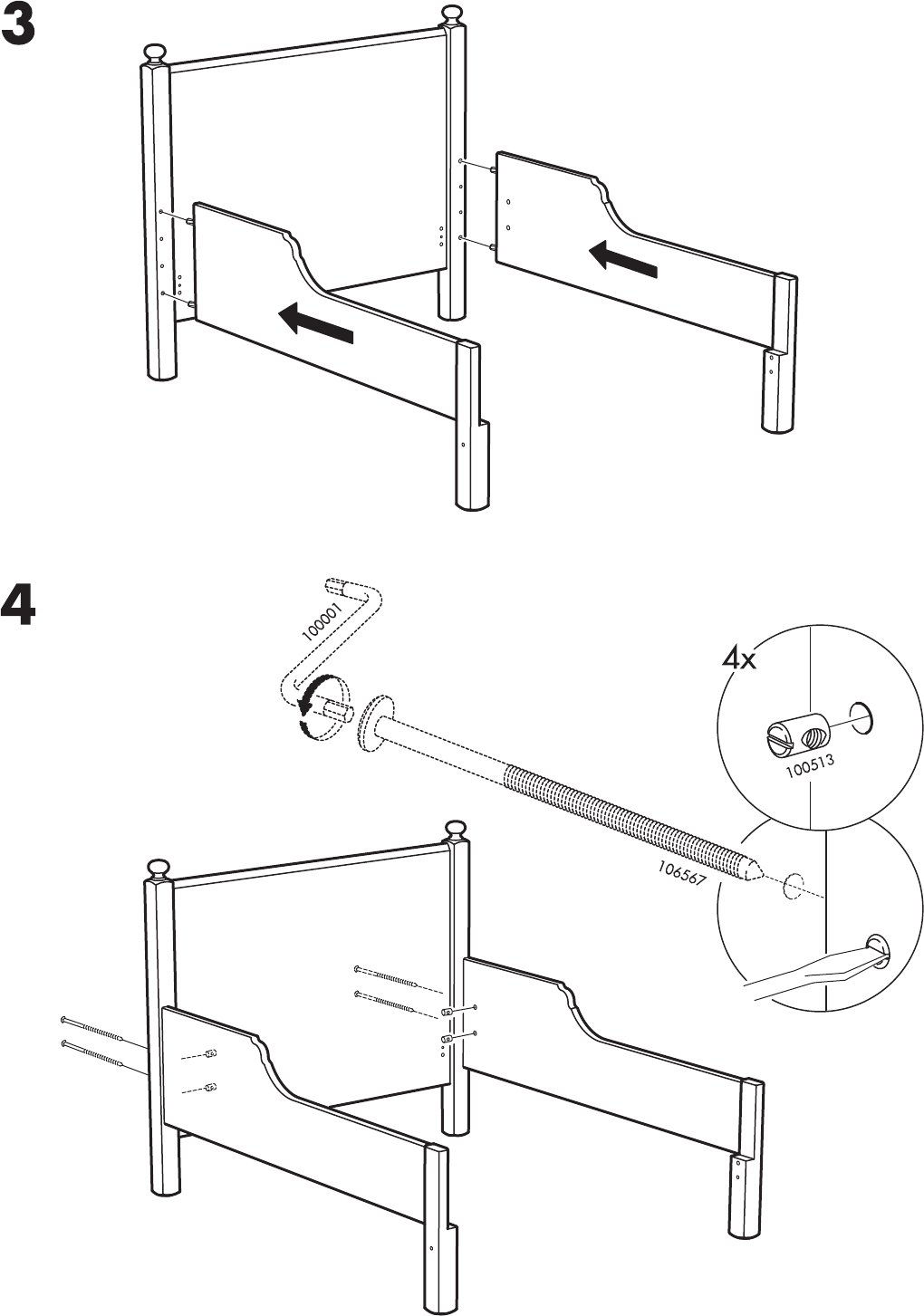 3

4

100001

4x

100513

106567