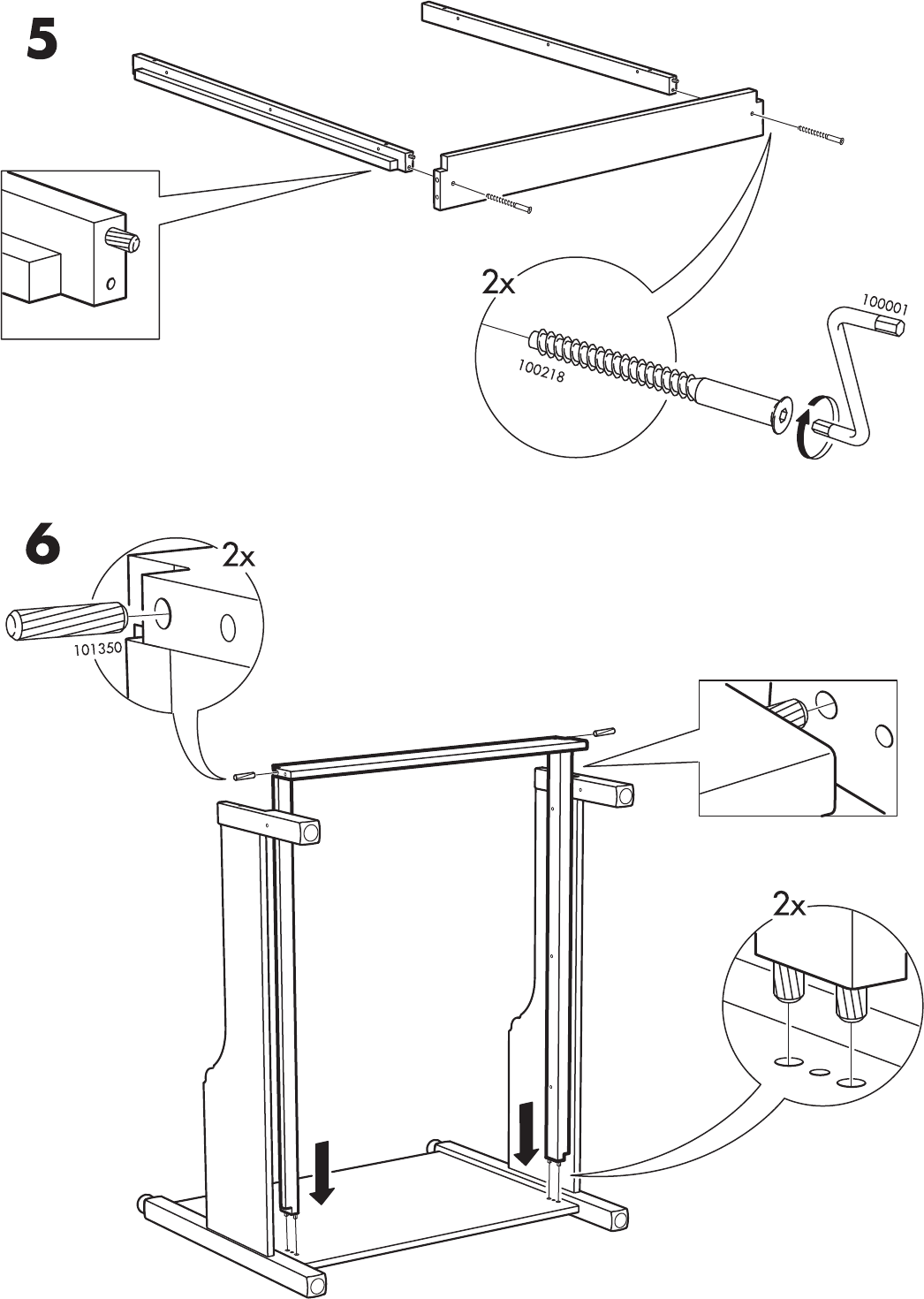 5

2x

100218

100001

6

2x

101350

2x