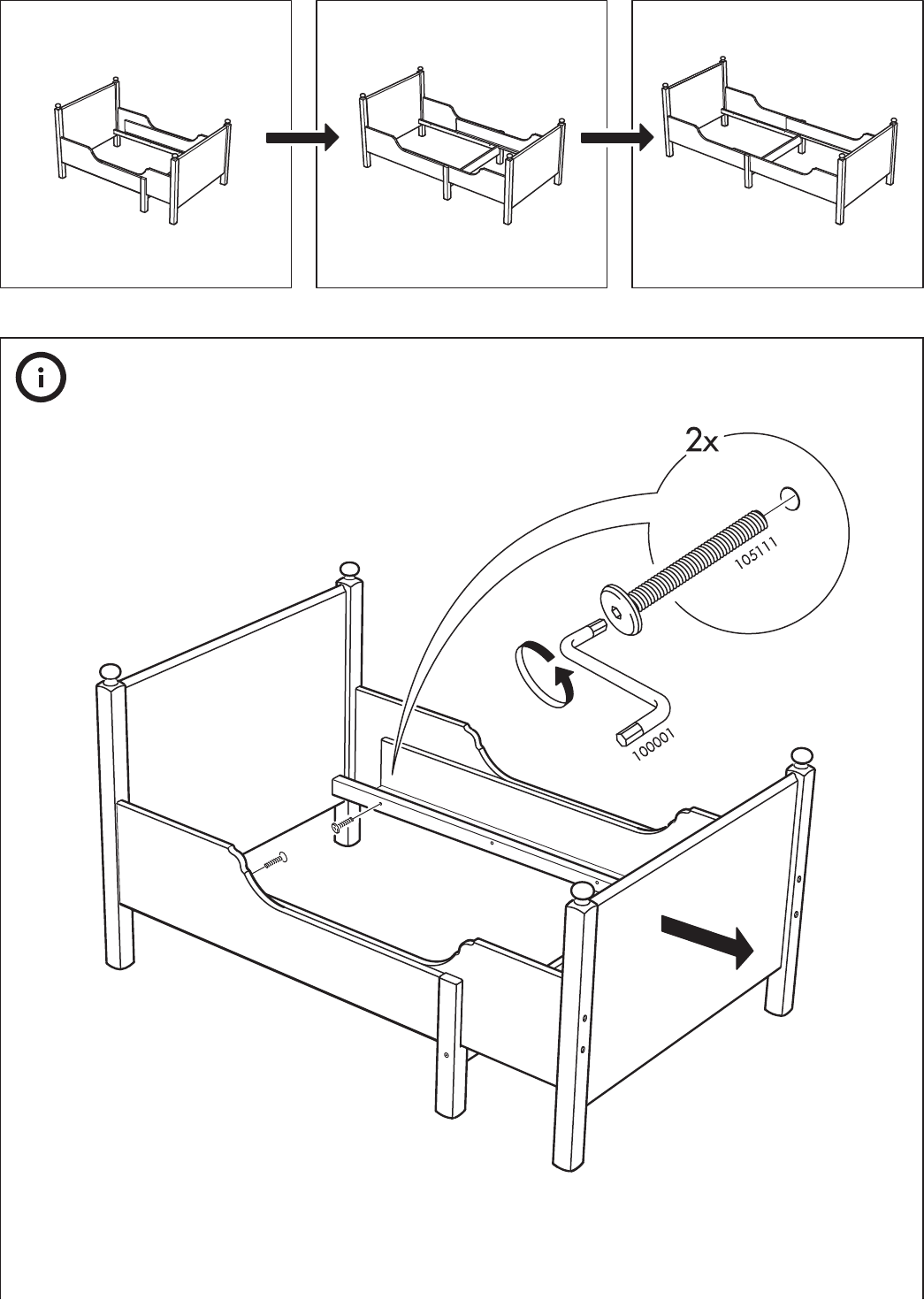 2x

105111

100001