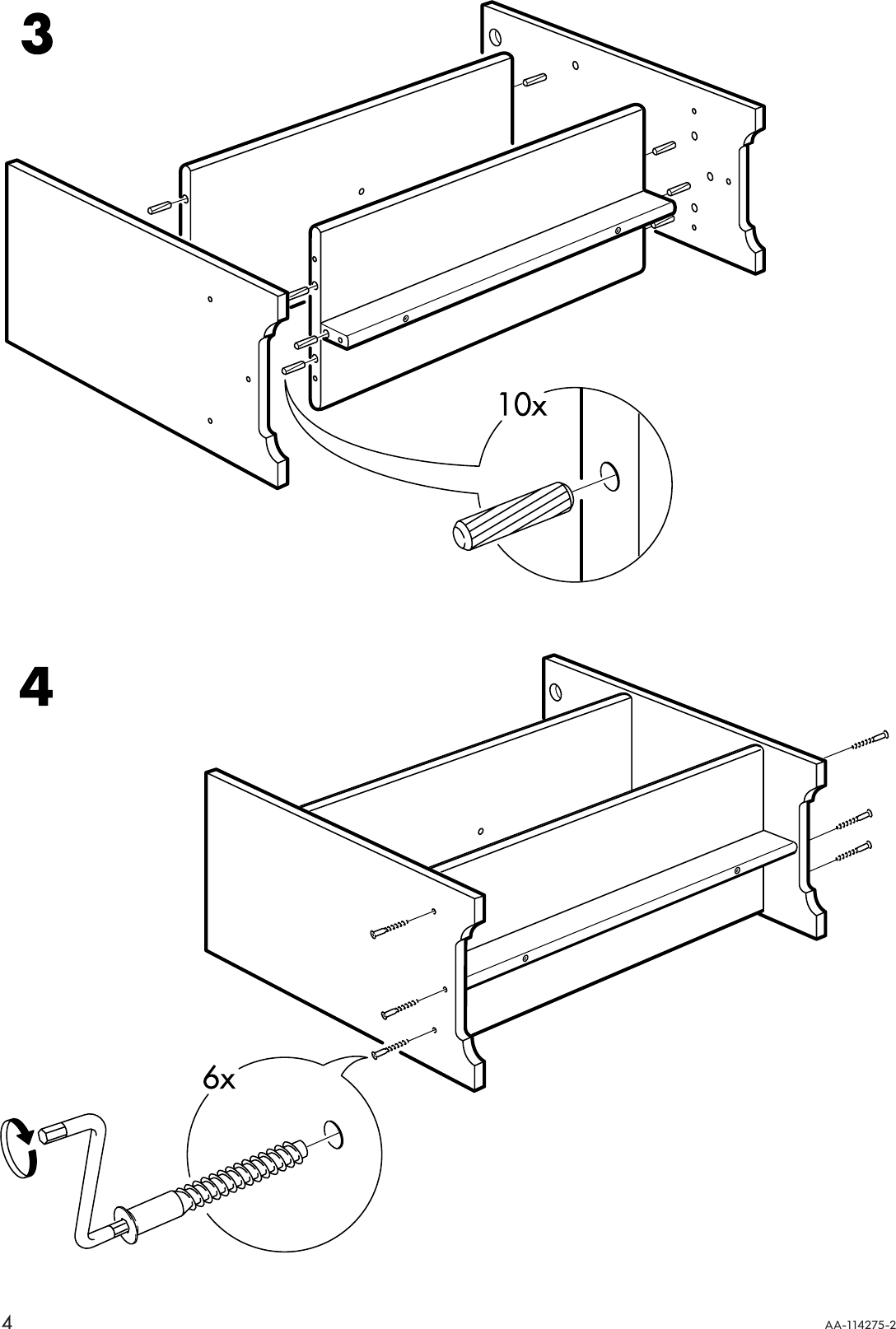 3

10x

4

6x

4

AA-114275-2