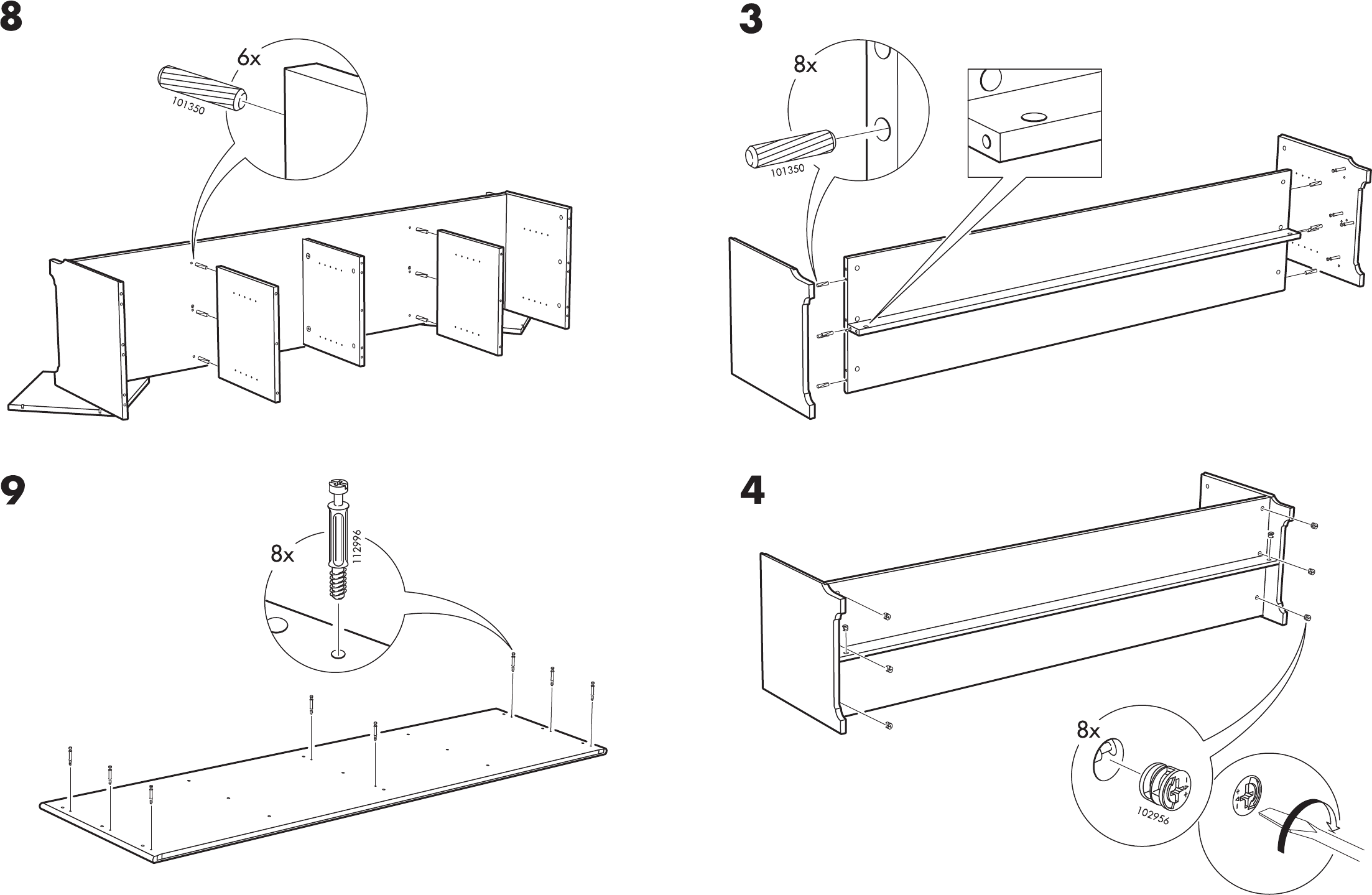 8

6x

101350

9

8x

112996

3

8x

101350

4

8x

102956