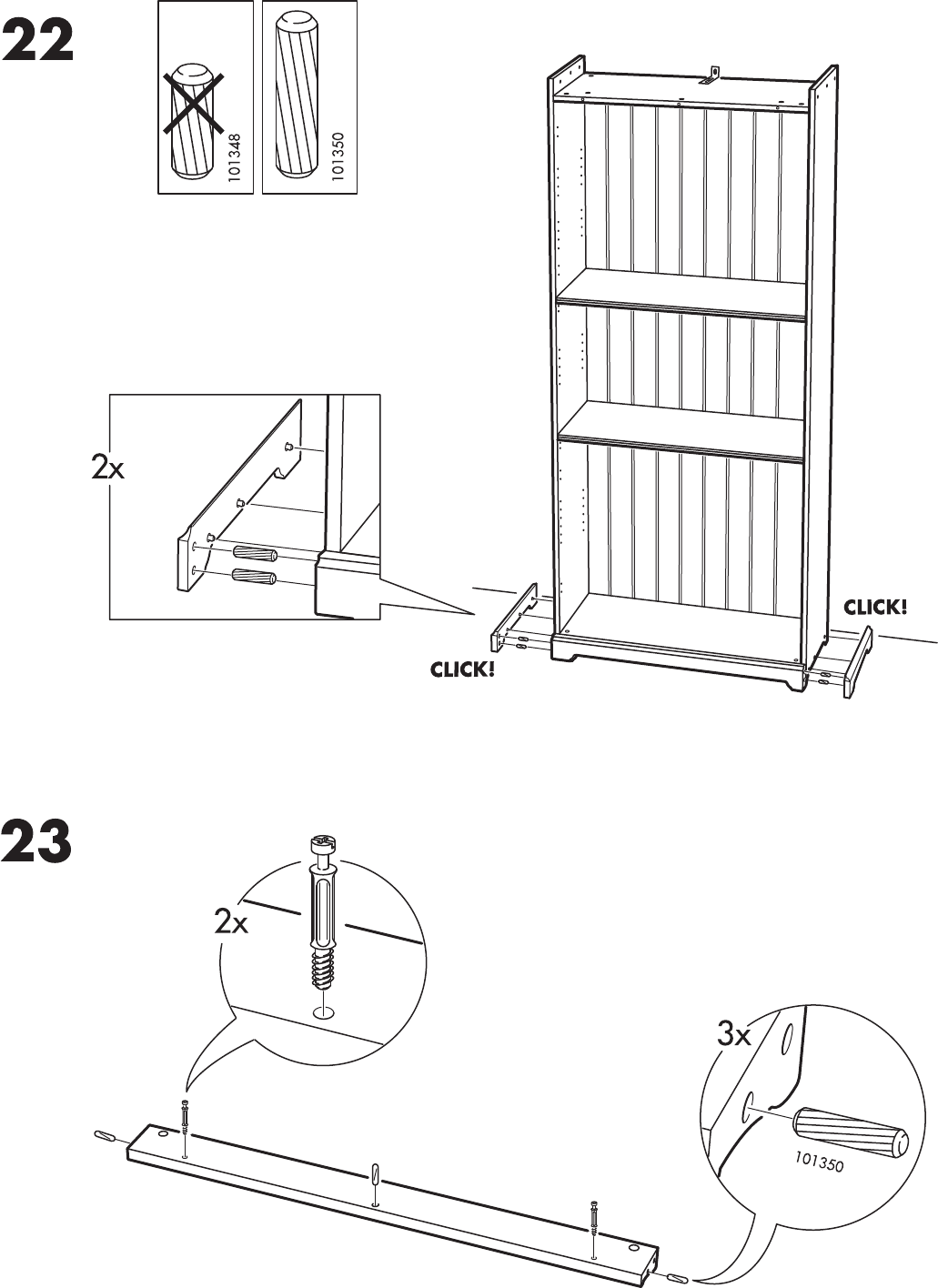 22

101348

101350

2x

CLICK!

CLICK!

23

2x

3x

101350