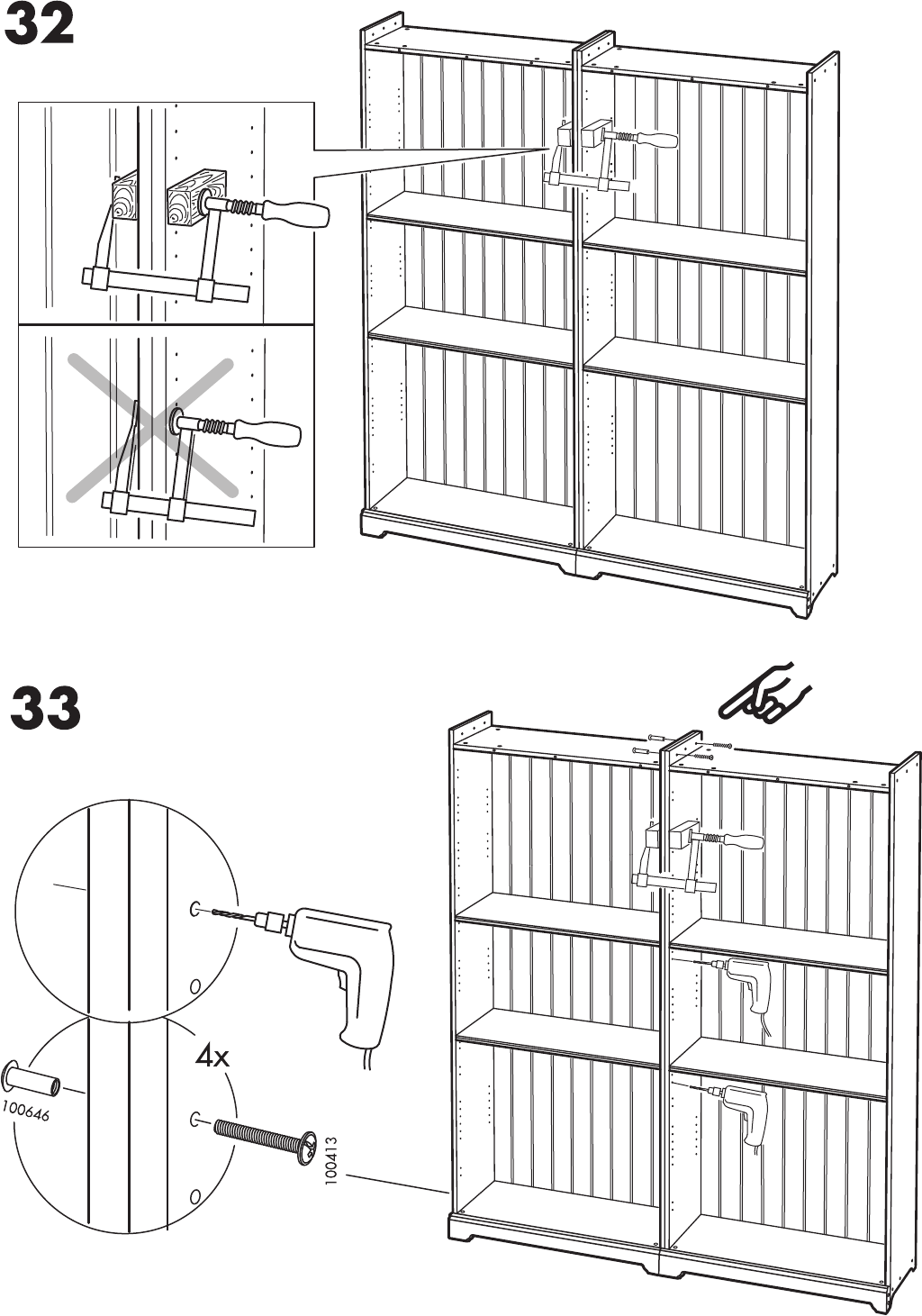 32

33

4x

100646

100413