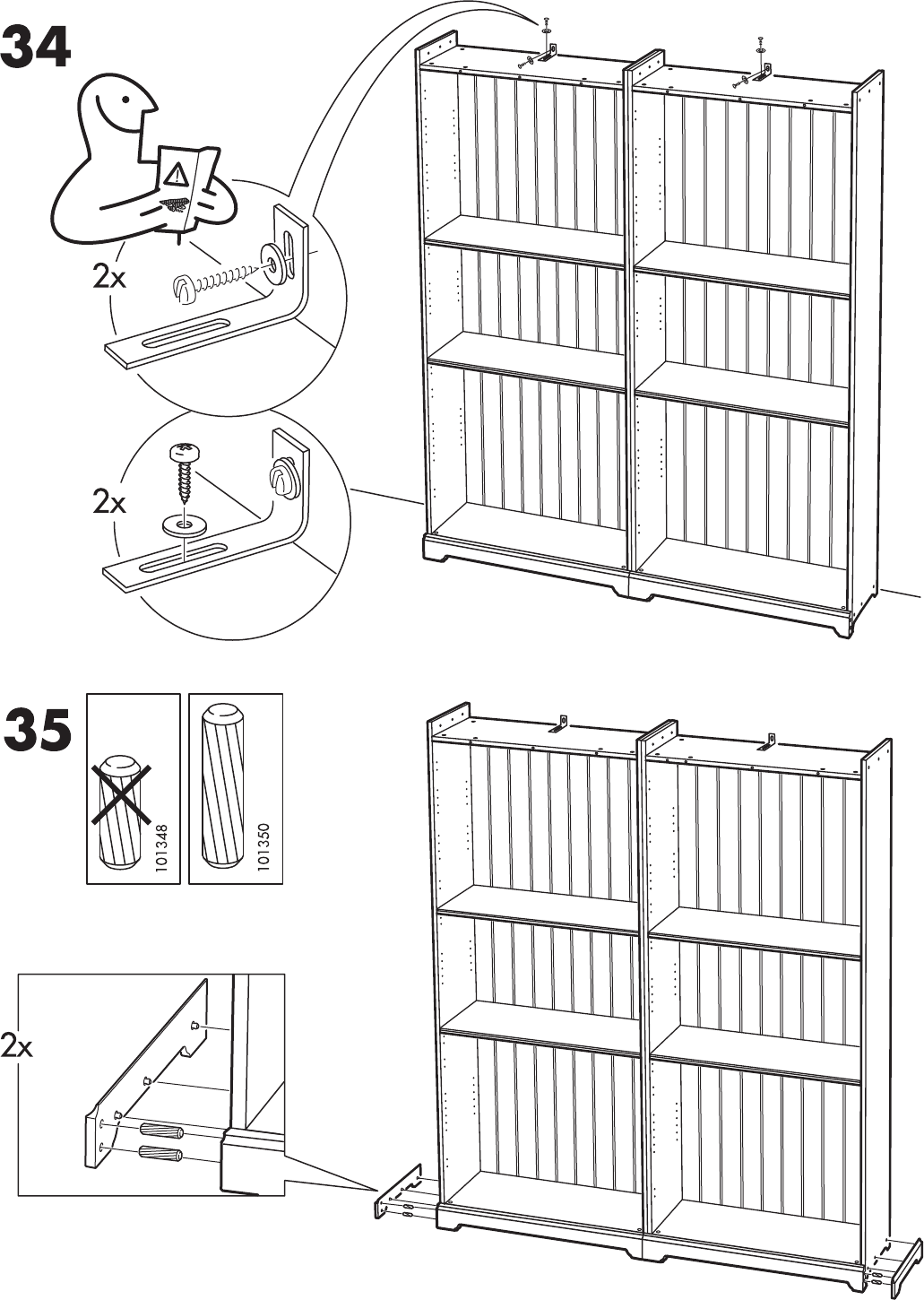 34

2x

2x

35

101348

101350

2x