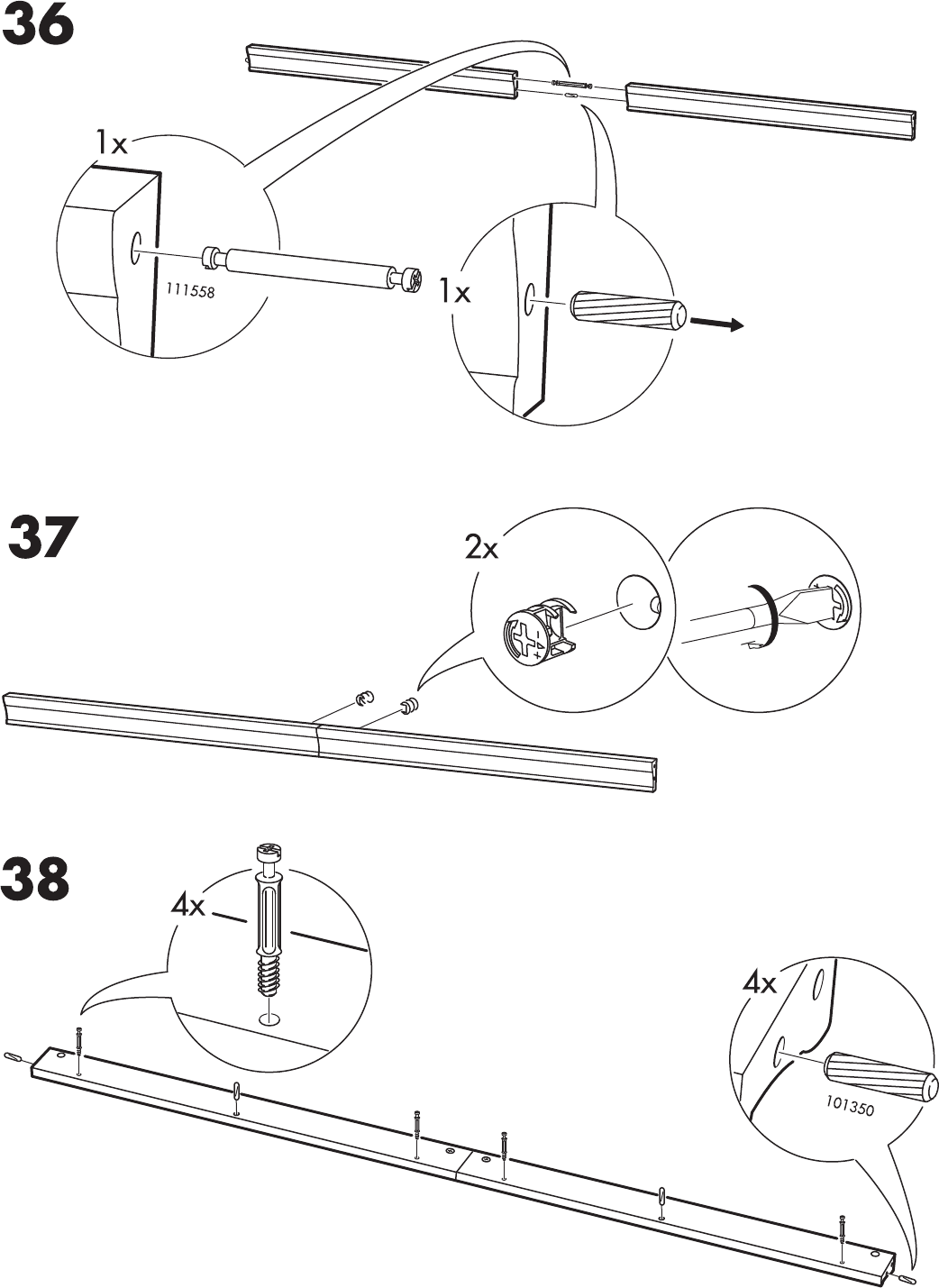 36

1x

111558

1x

37

2x

38

4x

4x

101350