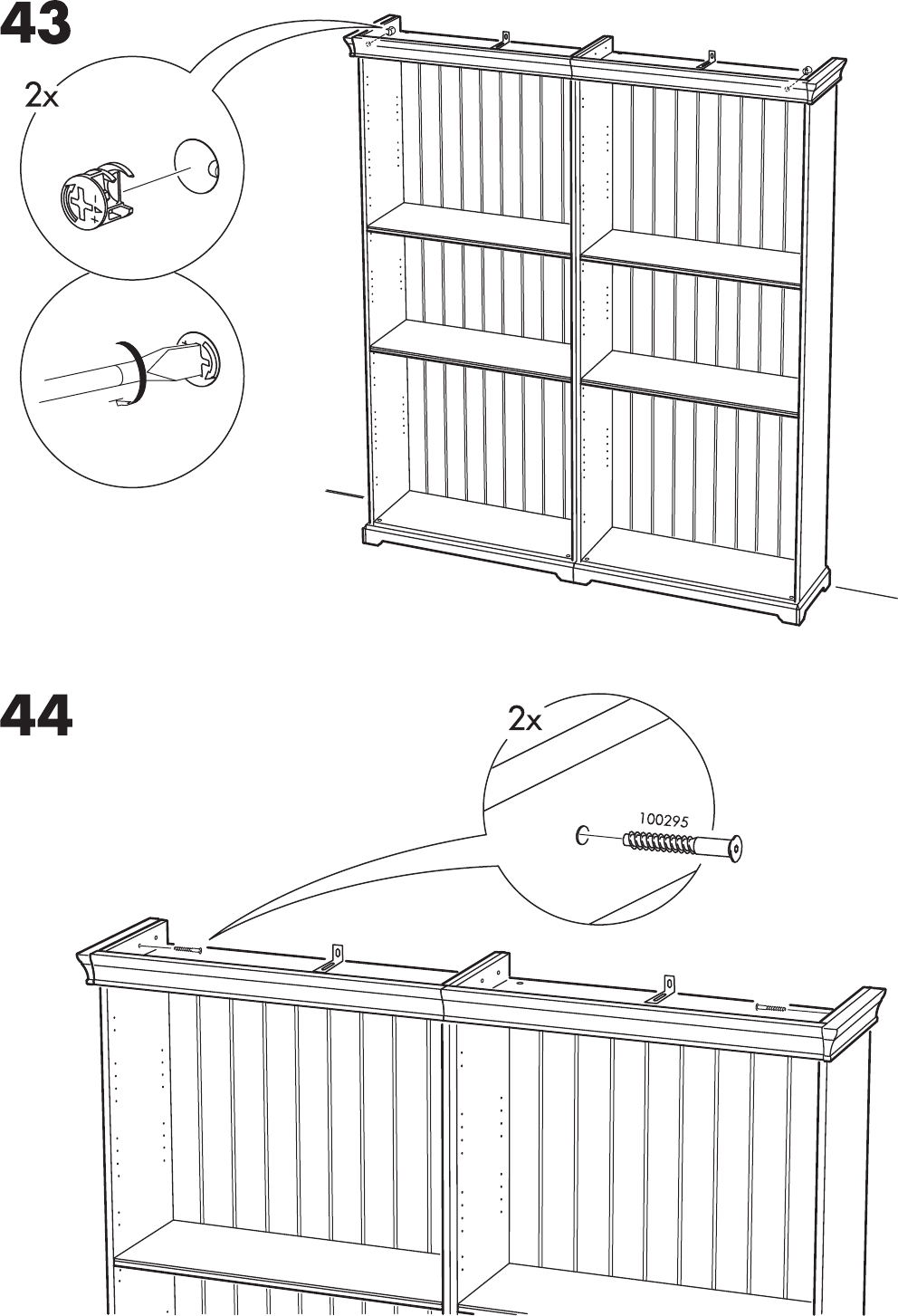 43

2x

44

2x

100295