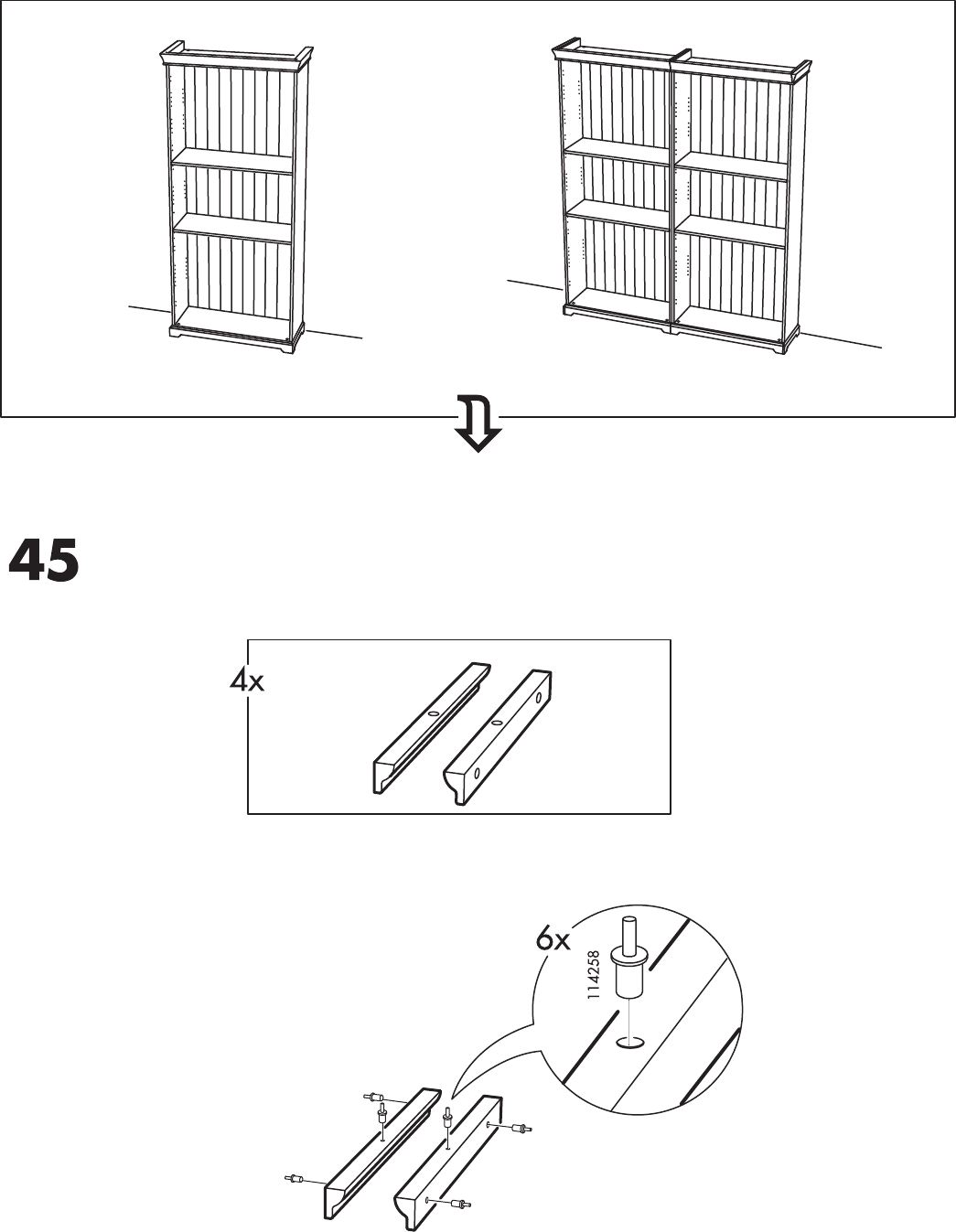 45

4x

6x

114258