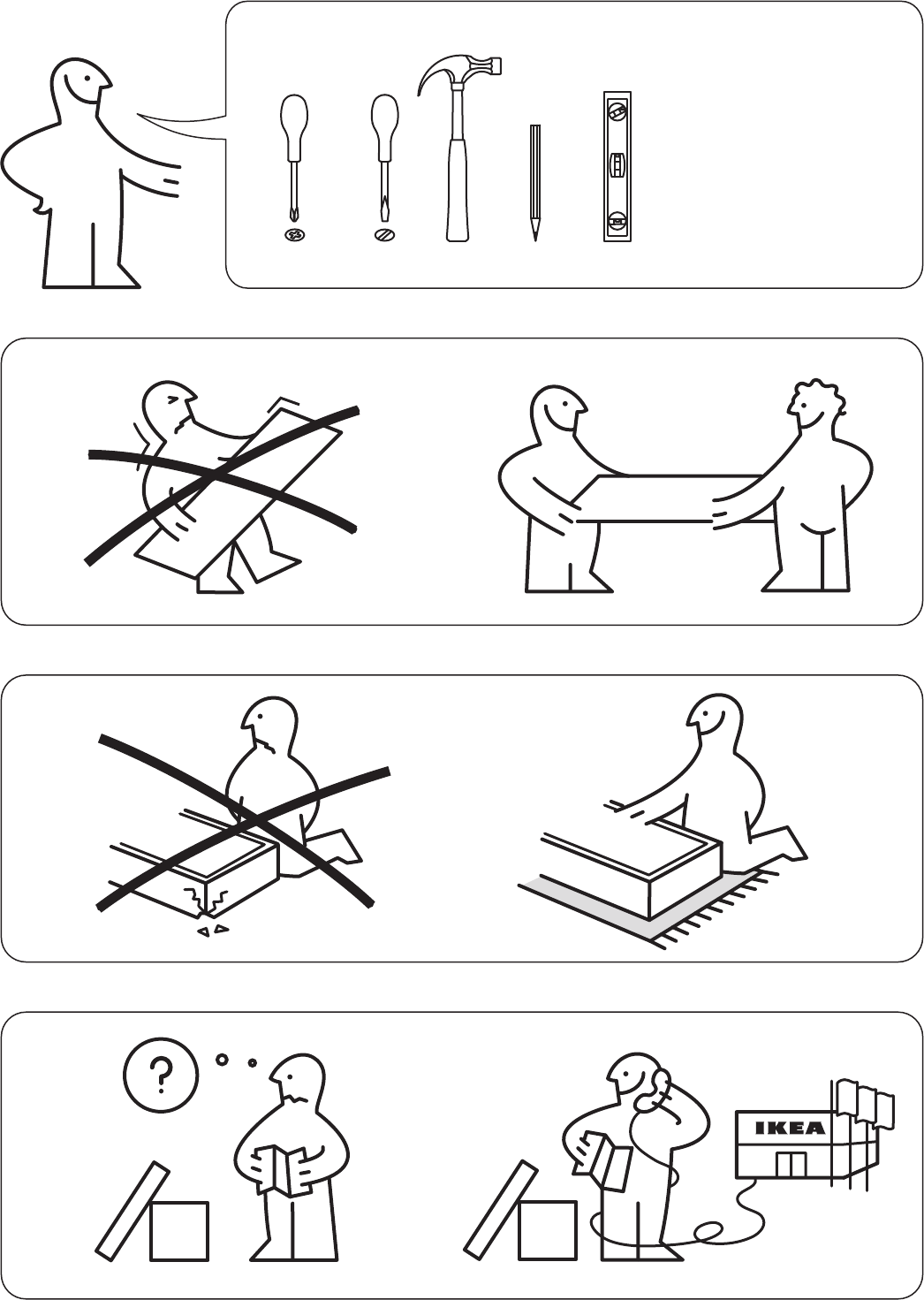 ?

IKEA