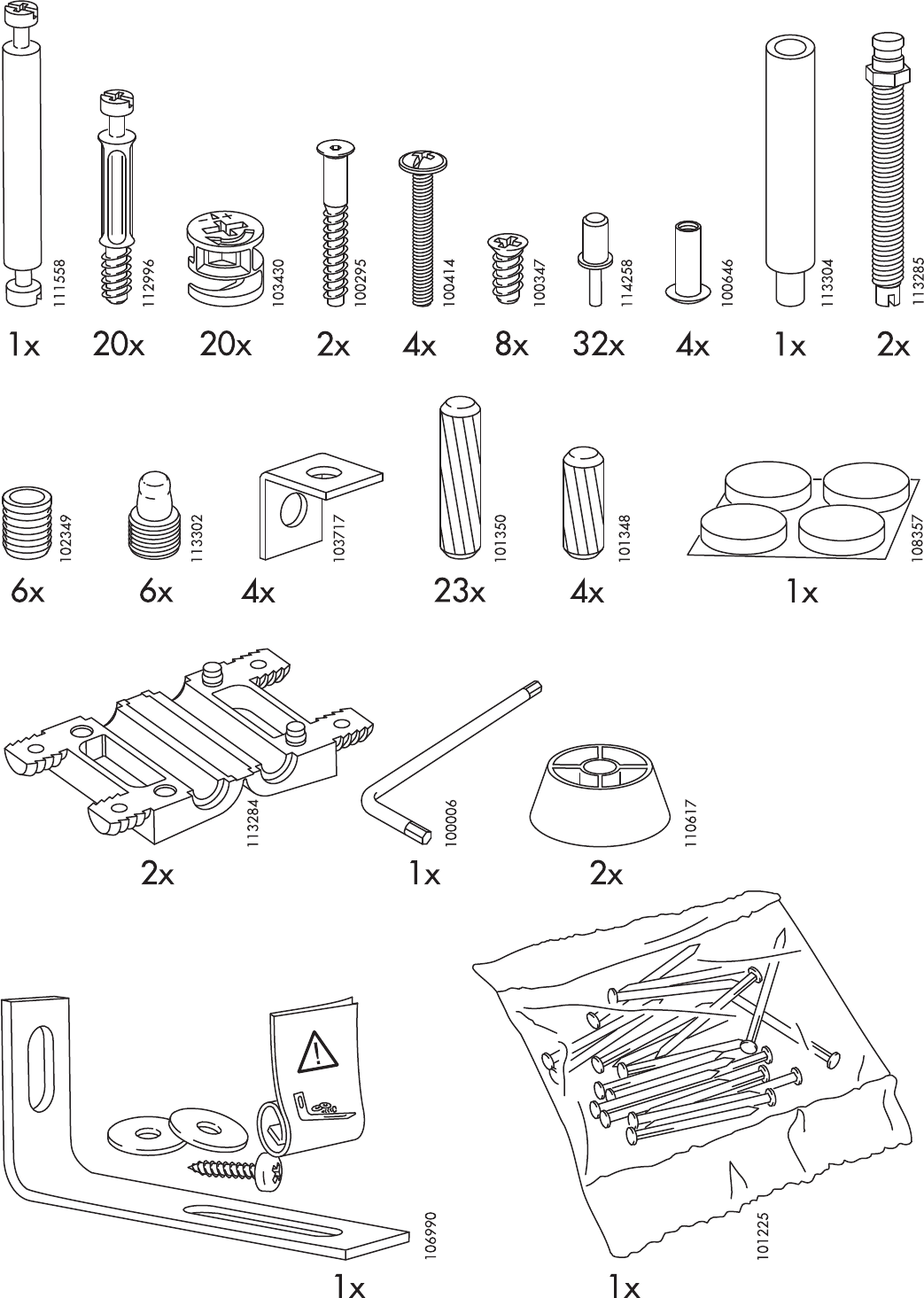 111558
1x

112996
20x

103430
20x

100295
2x

100414
4x

100347
8x

114258
32x

100646
4x

113304
1x

113285
2x

102349
6x

113302
6x

103717
4x

101350
23x

101348
4x

108357
1x

113284
2x

100006
1x

110617
2x

106990
1x

101225
1x