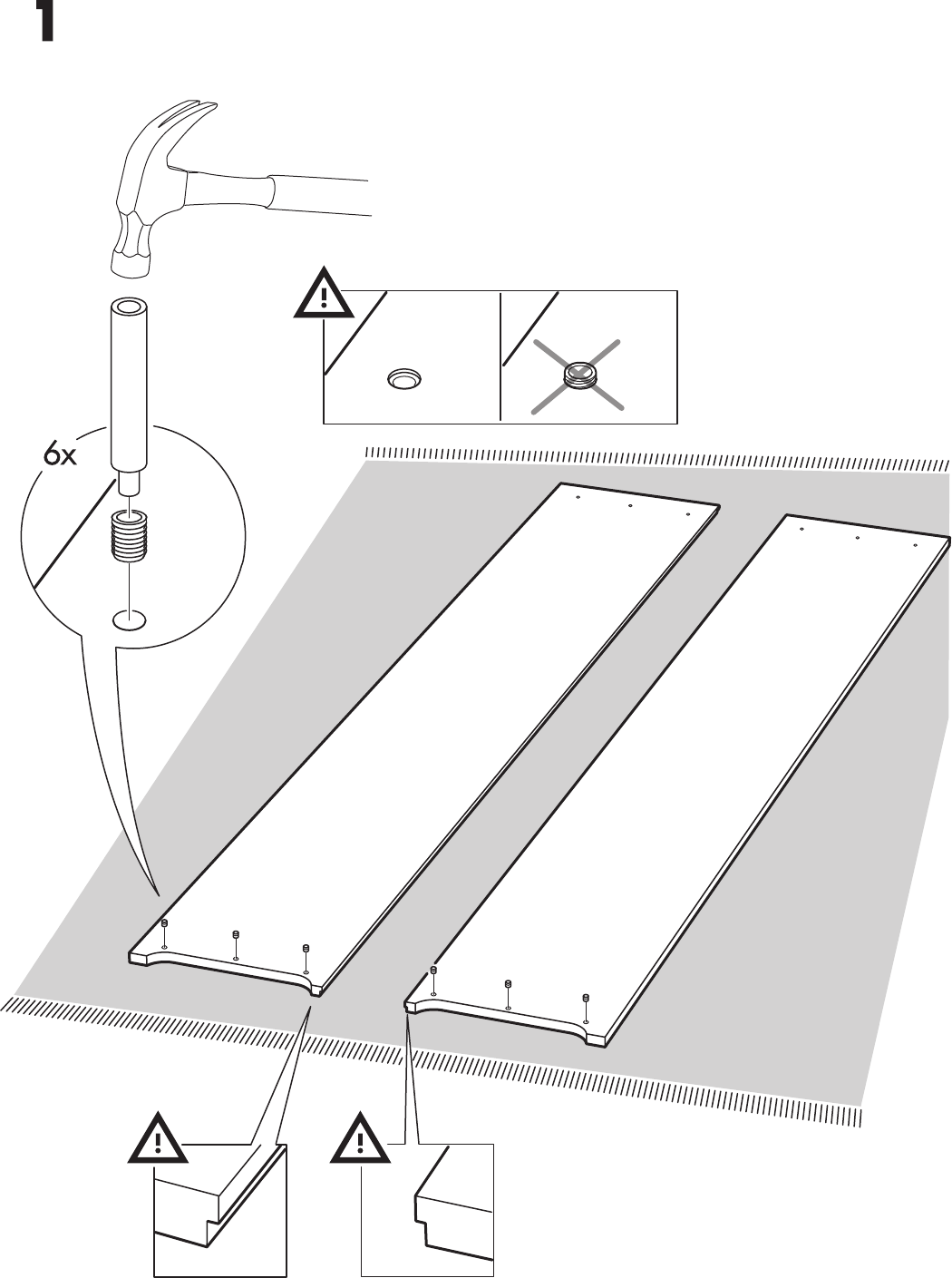 1

6x