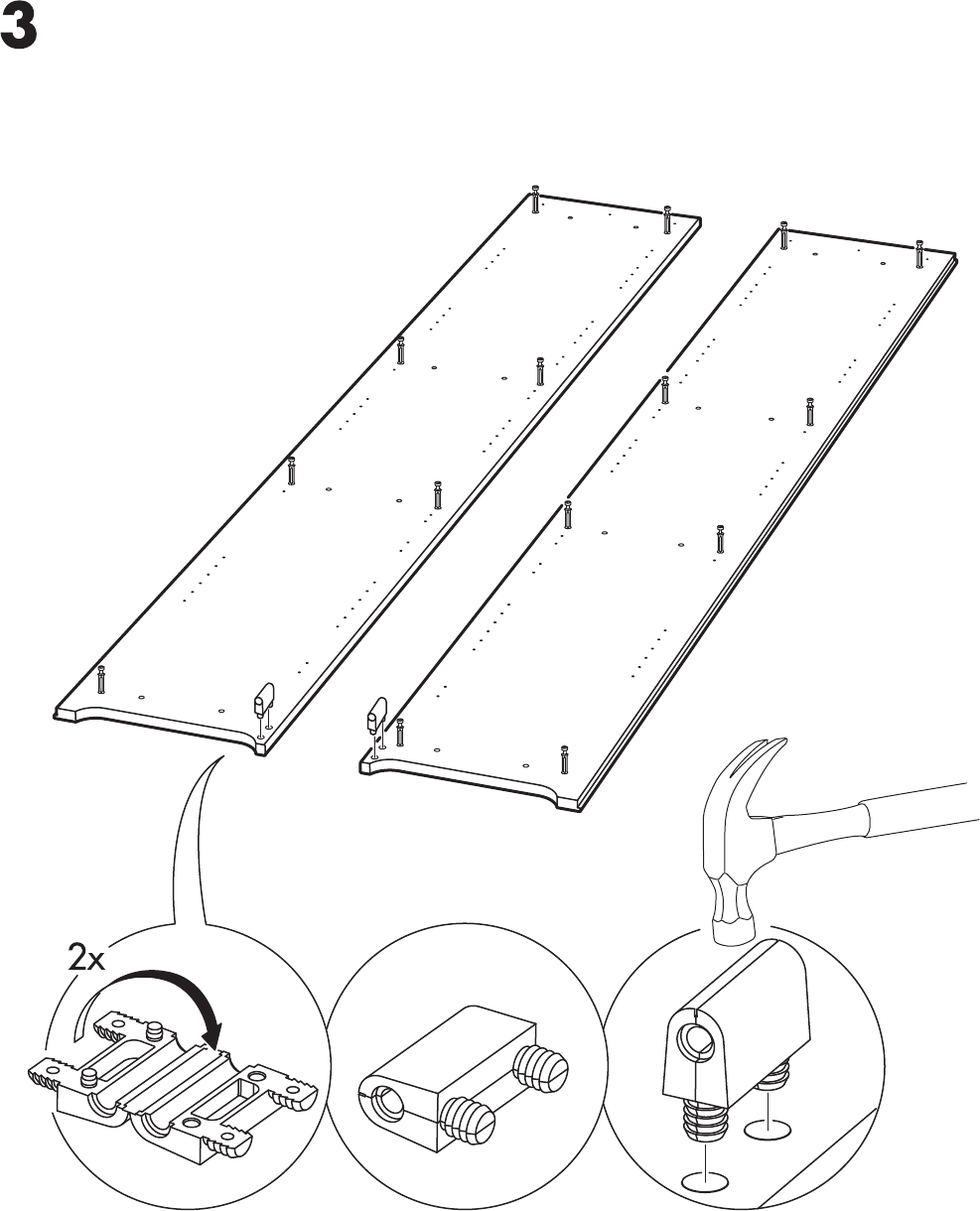 3

2x