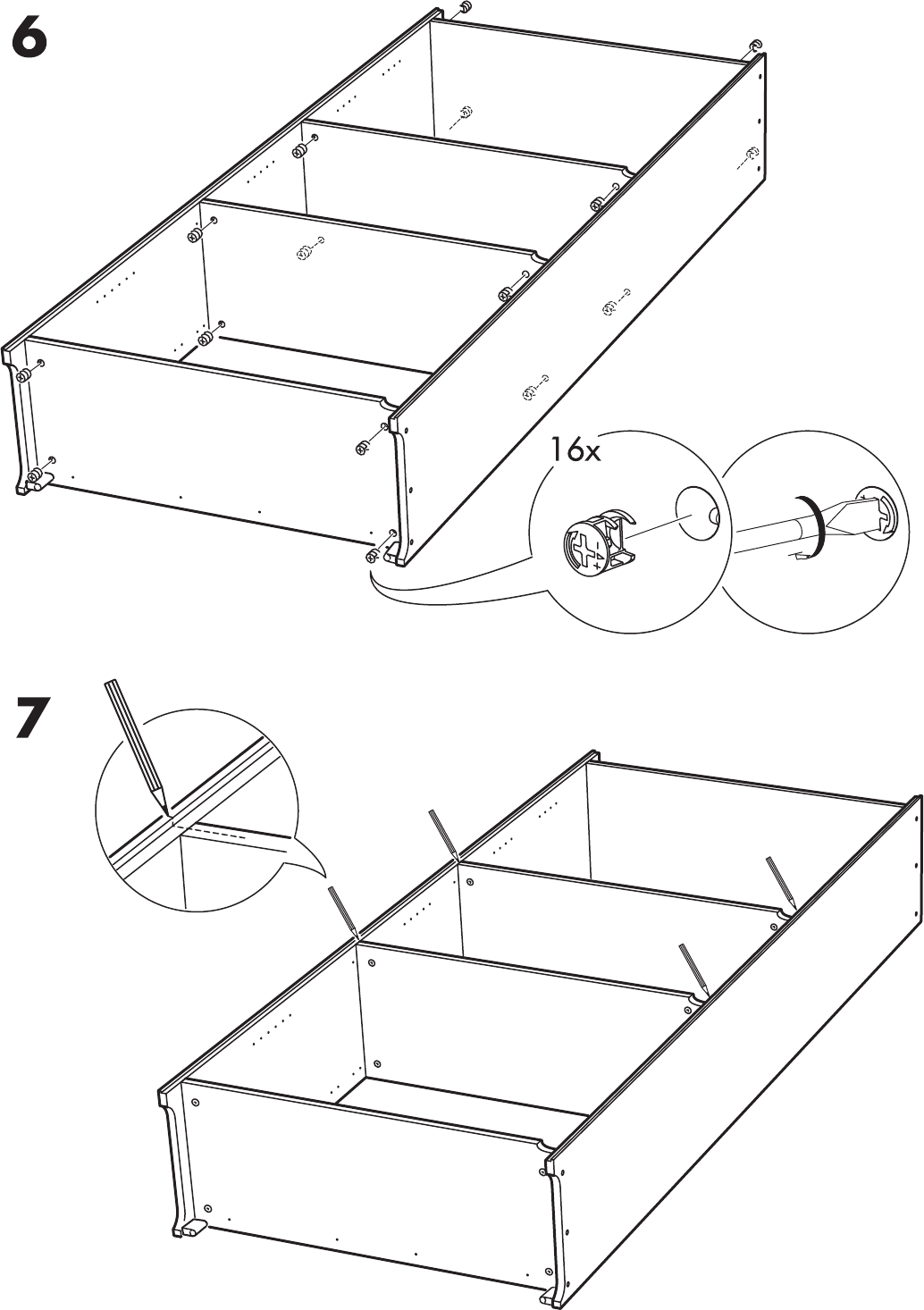 6

16x

7