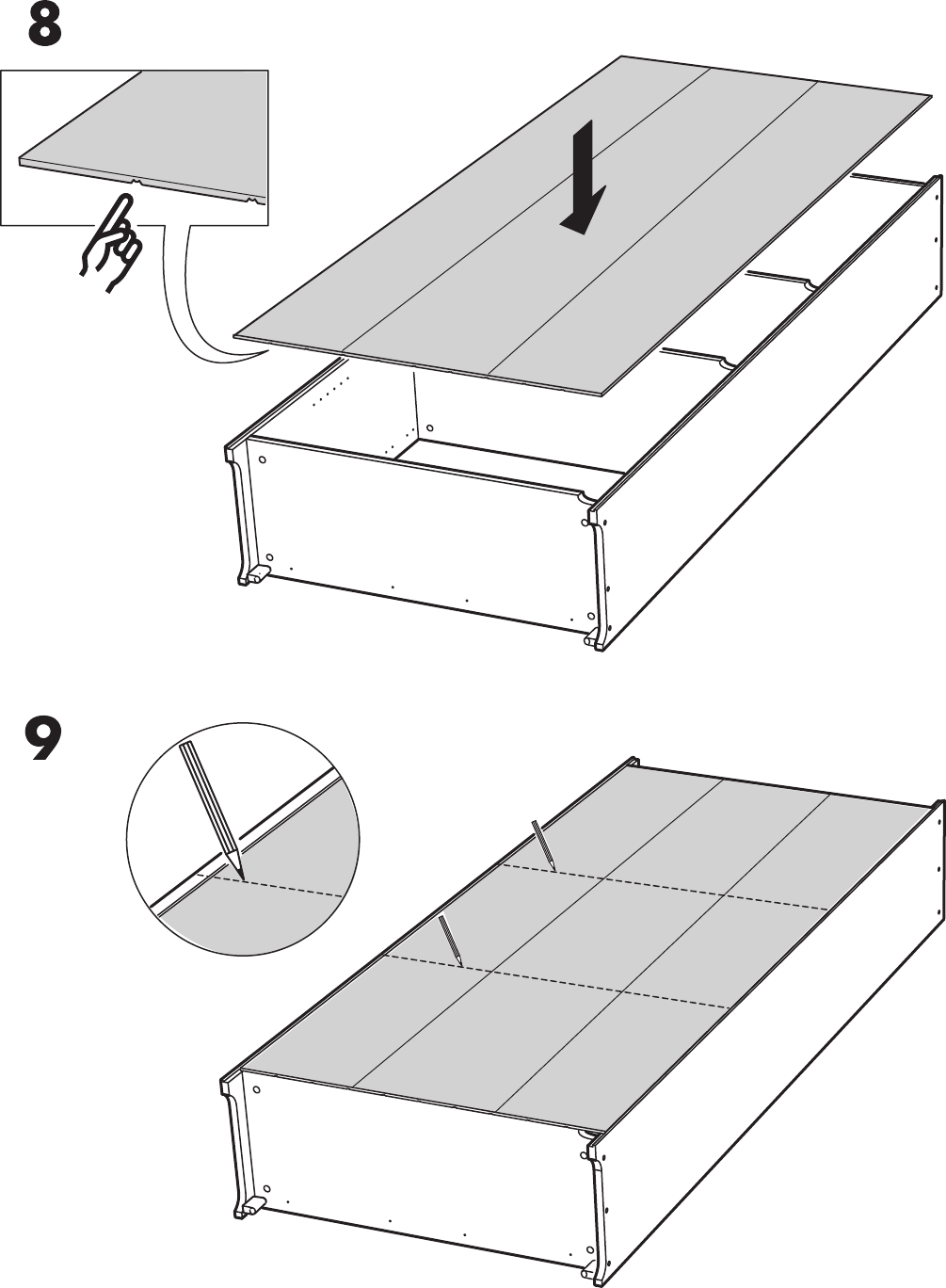 8

9